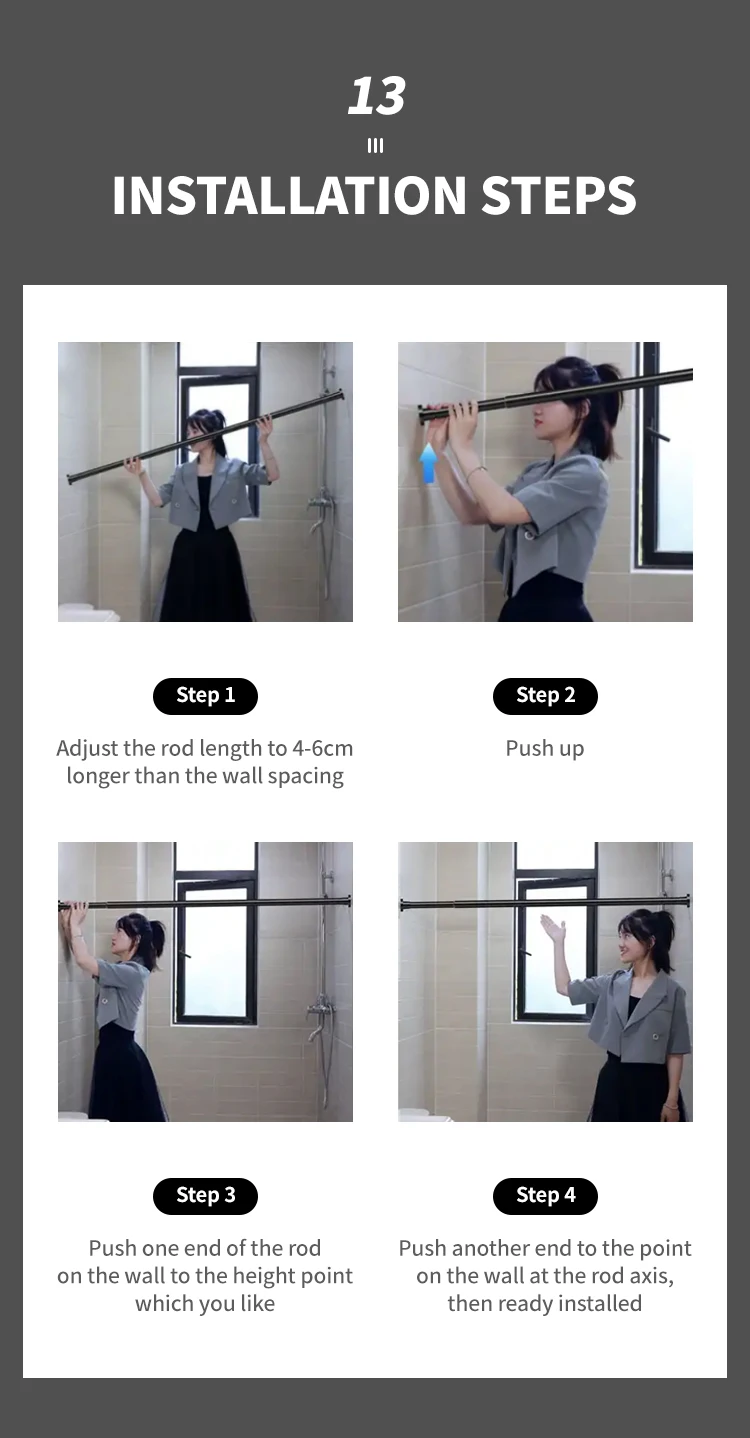 13

INSTALLATION STEPS

Step 1

Adjust the rod length to 4-6cm longer than the wall spacing

Step 2

Push up

Step 3

Push one end of the rod on the wall to the height point which you like

Step 4

Push another end to the point on the wall at the rod axis, then ready installed