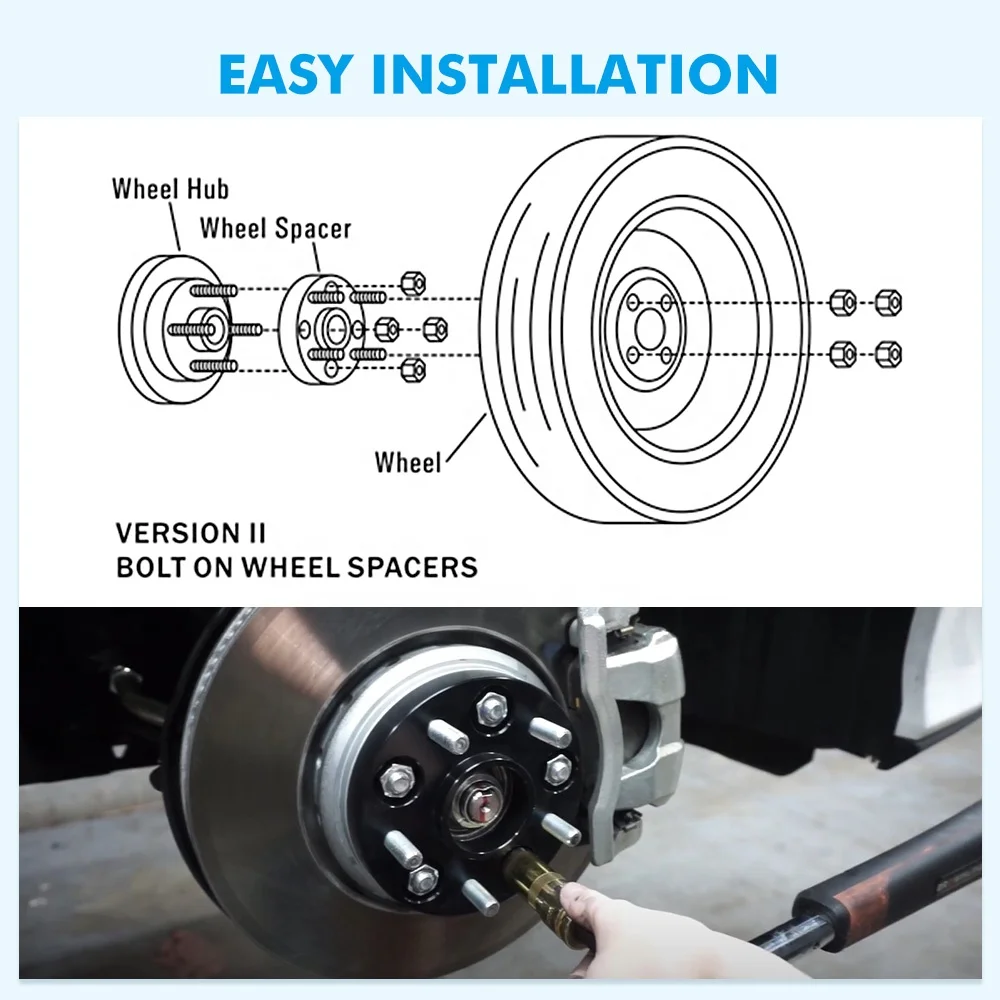 EASY INSTALLATION

Wheel Hub
Wheel Spacer
Wheel

VERSION II
BOLT ON WHEEL SPACERS