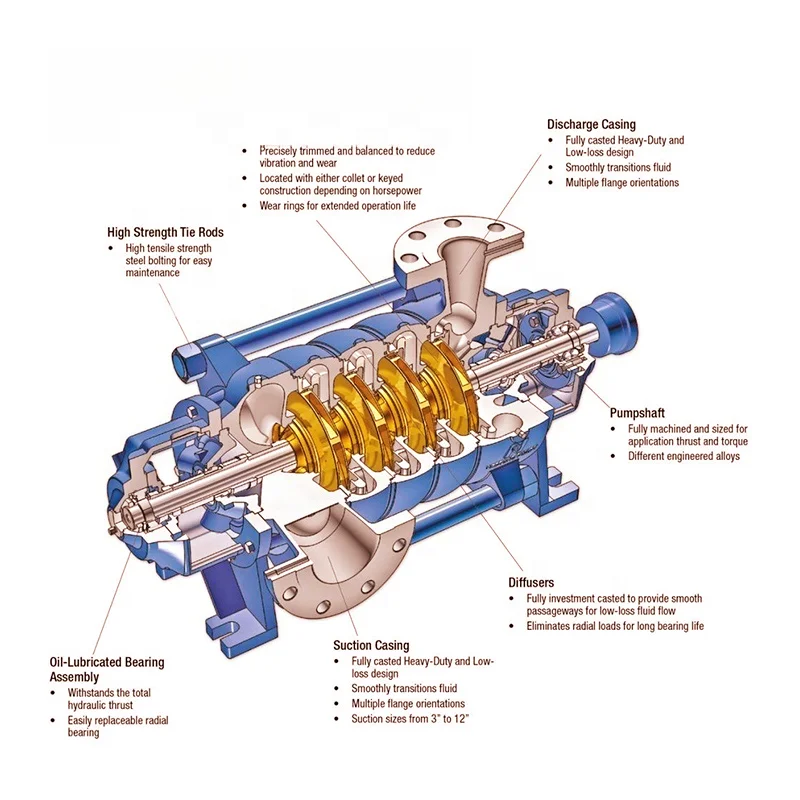 Discharge Casing
• Fully casted Heavy-Duty and Low-loss design
• Smoothly transitions fluid
• Multiple flange orientations

• Precisely trimmed and balanced to reduce vibration and wear
• Located with either collet or keyed construction depending on horsepower
• Wear rings for extended operation life

High Strength Tie Rods
• High tensile strength steel bolting for easy maintenance

Pumpshaft
• Fully machined and sized for application thrust and torque
• Different engineered alloys

Diffusers
• Fully investment casted to provide smooth passageways for low-loss fluid flow
• Eliminates radial loads for long bearing life

Suction Casing
• Fully casted Heavy-Duty and Low-loss design
• Smoothly transitions fluid
• Multiple flange orientations
• Suction sizes from 3" to 12"

Oil-Lubricated Bearing Assembly
• Withstands the total hydraulic thrust
• Easily replaceable radial bearing