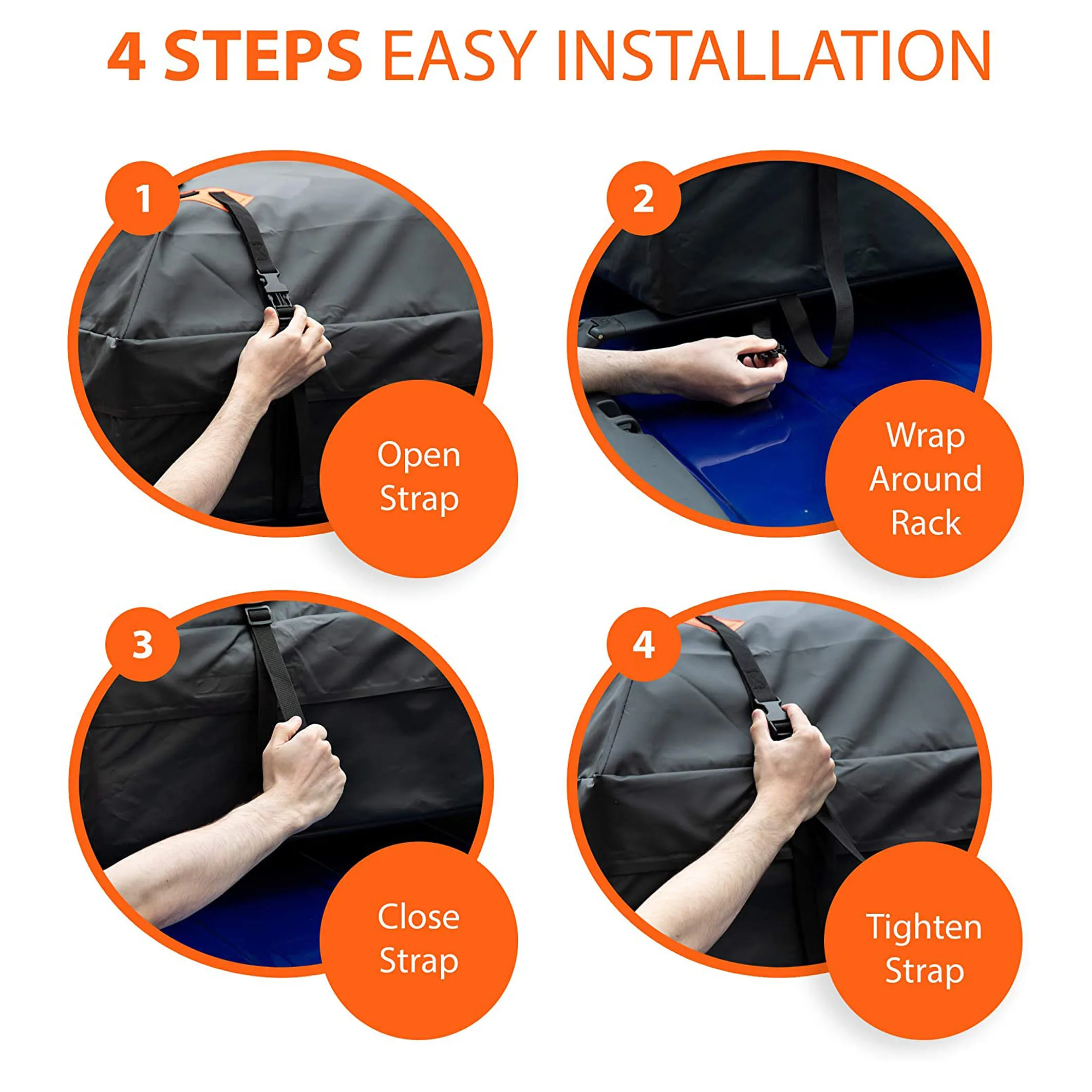 4 STEPS EASY INSTALLATION

1

Open Strap

2

Wrap Around Rack

3

Close Strap

4

Tighten Strap