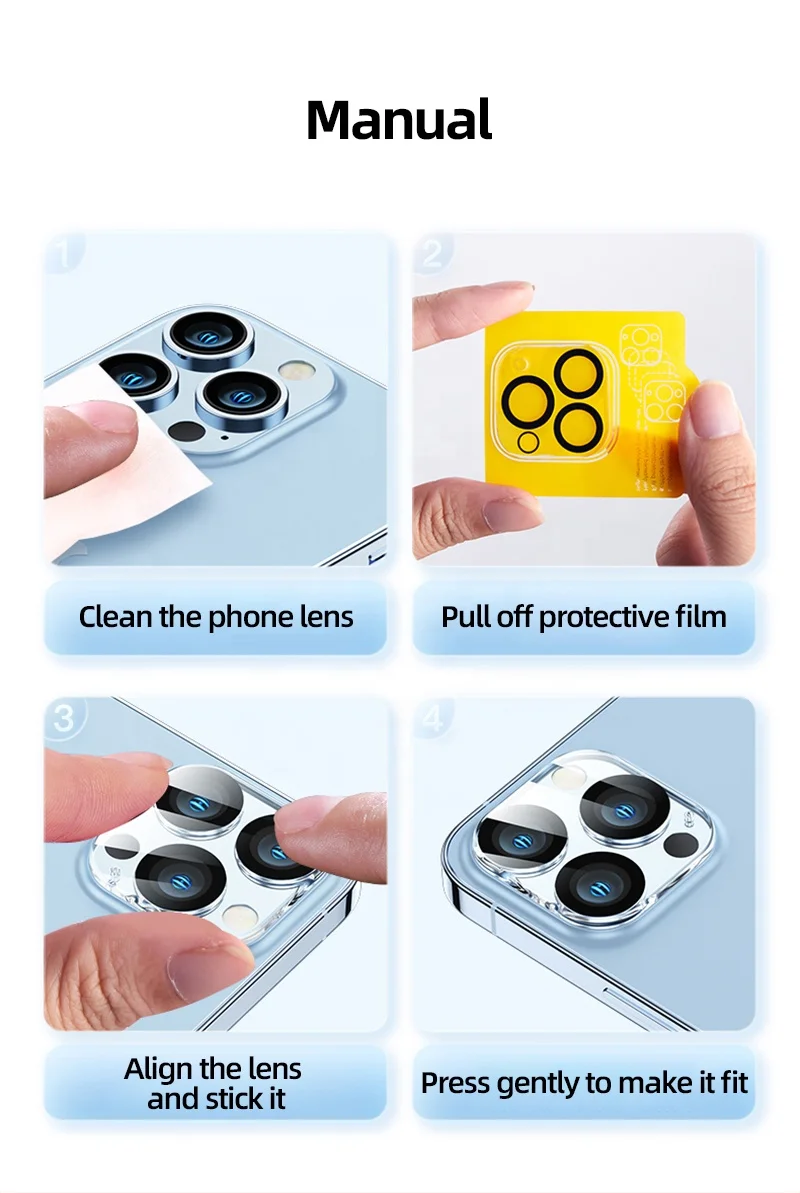 Manual

1

Clean the phone lens

2

Pull off protective film

3

Align the lens and stick it

4

Press gently to make it fit