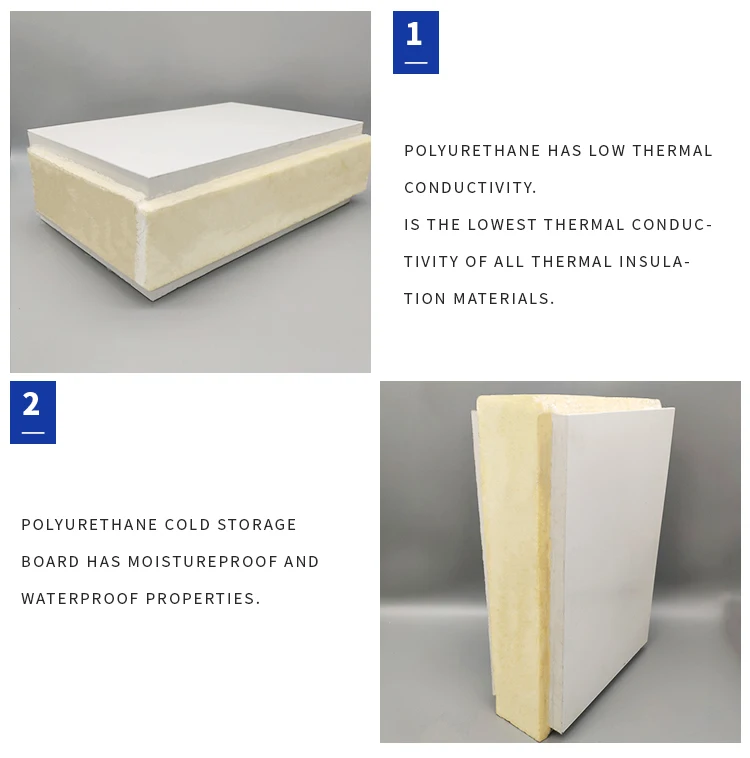 1

POLYURETHANE HAS LOW THERMAL CONDUCTIVITY.
IS THE LOWEST THERMAL CONDUCTIVITY OF ALL THERMAL INSULATION MATERIALS.

2

POLYURETHANE COLD STORAGE BOARD HAS MOISTUREPROOF AND WATERPROOF PROPERTIES.