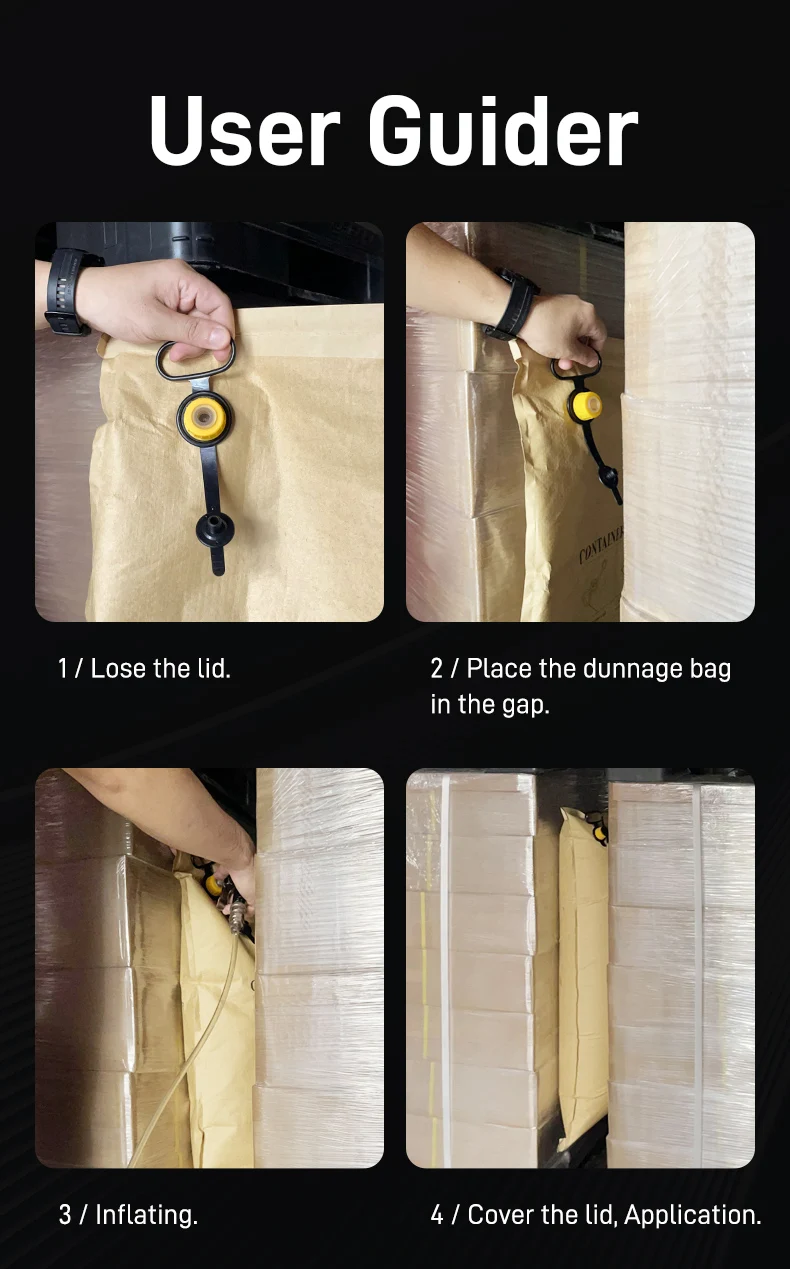 User Guider

CONTAINE

1 / Lose the lid.

2 / Place the dunnage bag in the gap.

3 / Inflating.

4 / Cover the lid, Application.