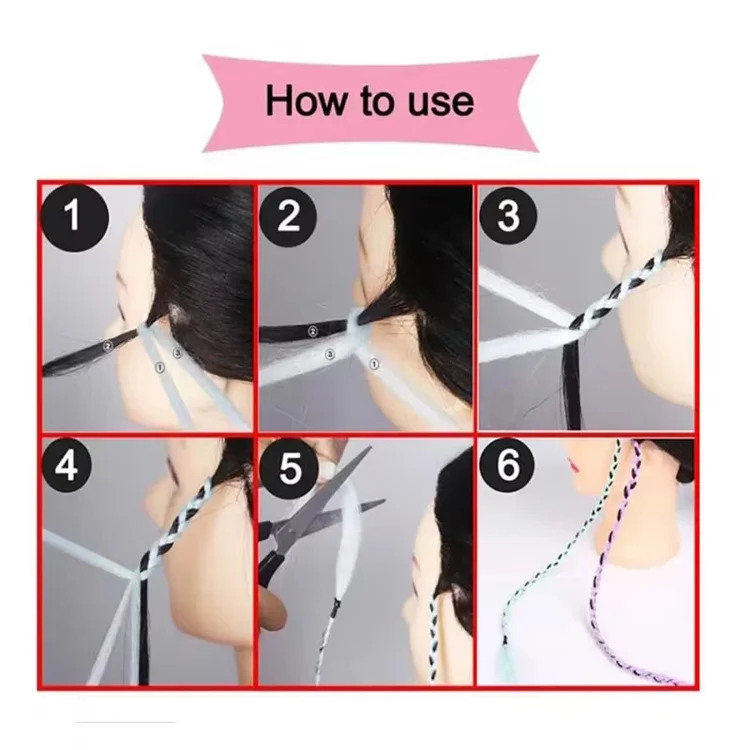 How to use

1
②
①
③

2
②
③
①

3

4

5

6