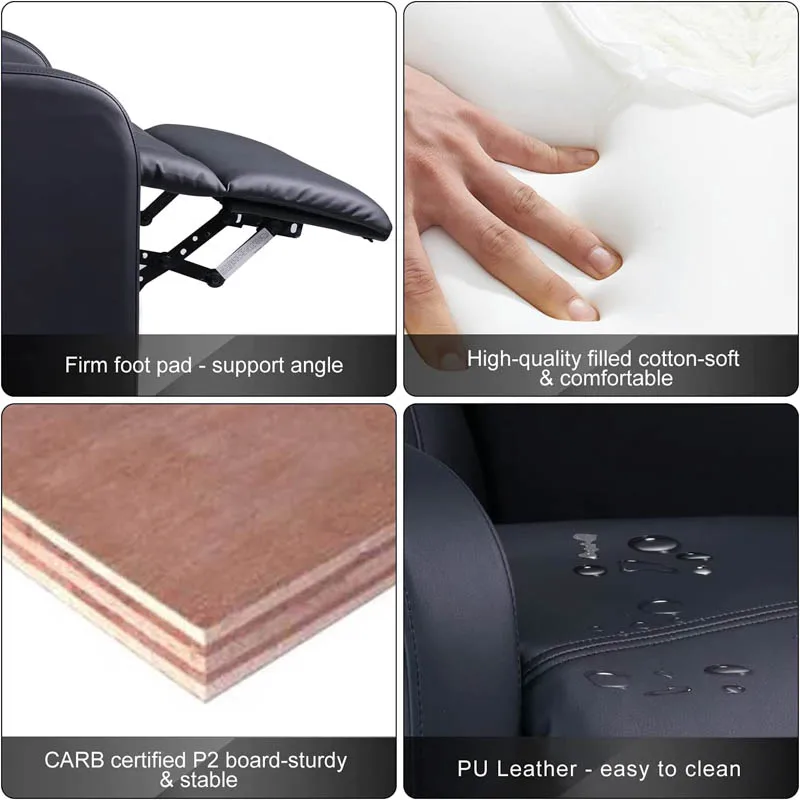 Firm foot pad - support angle

High-quality filled cotton-soft & comfortable

CARB certified P2 board-sturdy & stable

PU Leather - easy to clean