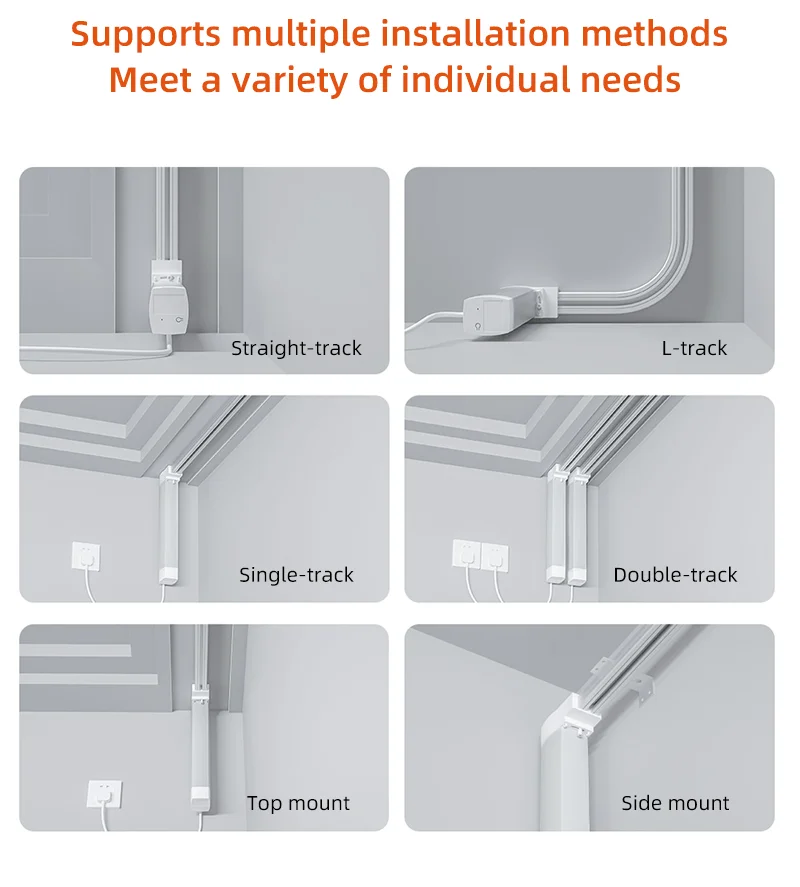 Supports multiple installation methods
Meet a variety of individual needs

Straight-track

L-track

Single-track

Double-track

Top mount

Side mount