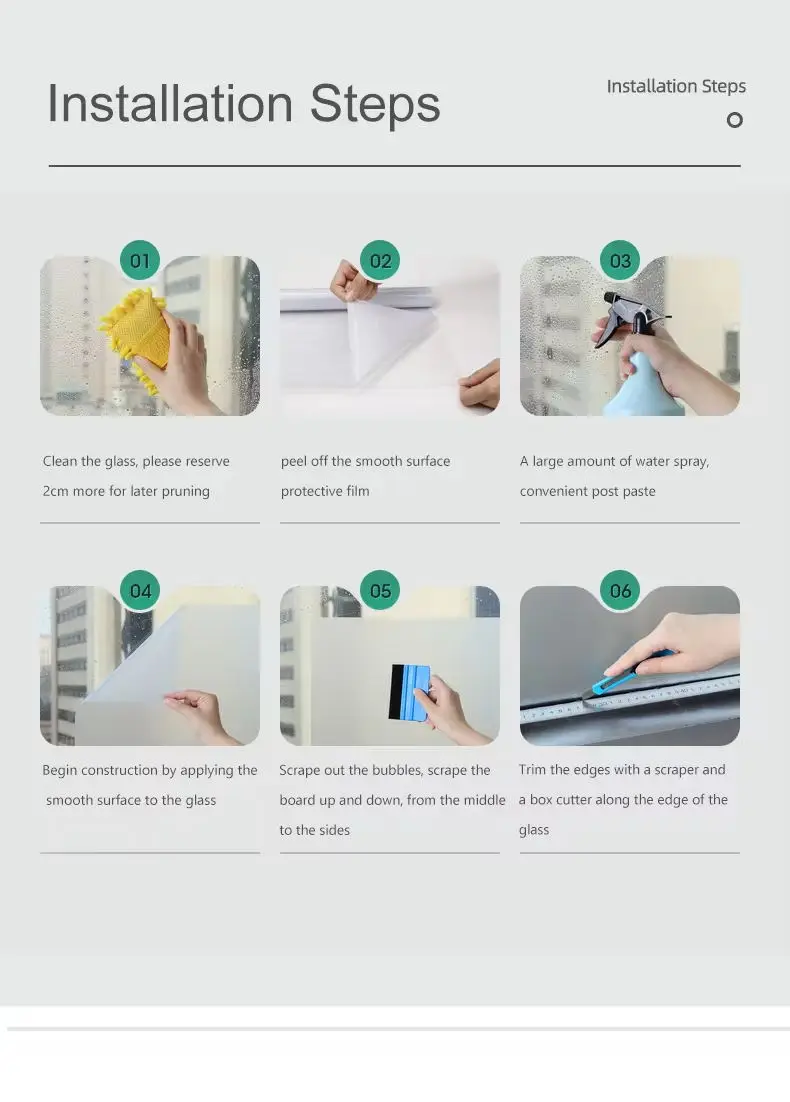 Installation Steps

Installation Steps

01

Clean the glass, please reserve 2cm more for later pruning

02

peel off the smooth surface protective film

03

A large amount of water spray, convenient post paste

04

Begin construction by applying the smooth surface to the glass

05

Scrape out the bubbles, scrape the board up and down, from the middle to the sides

06

Trim the edges with a scraper and a box cutter along the edge of the glass