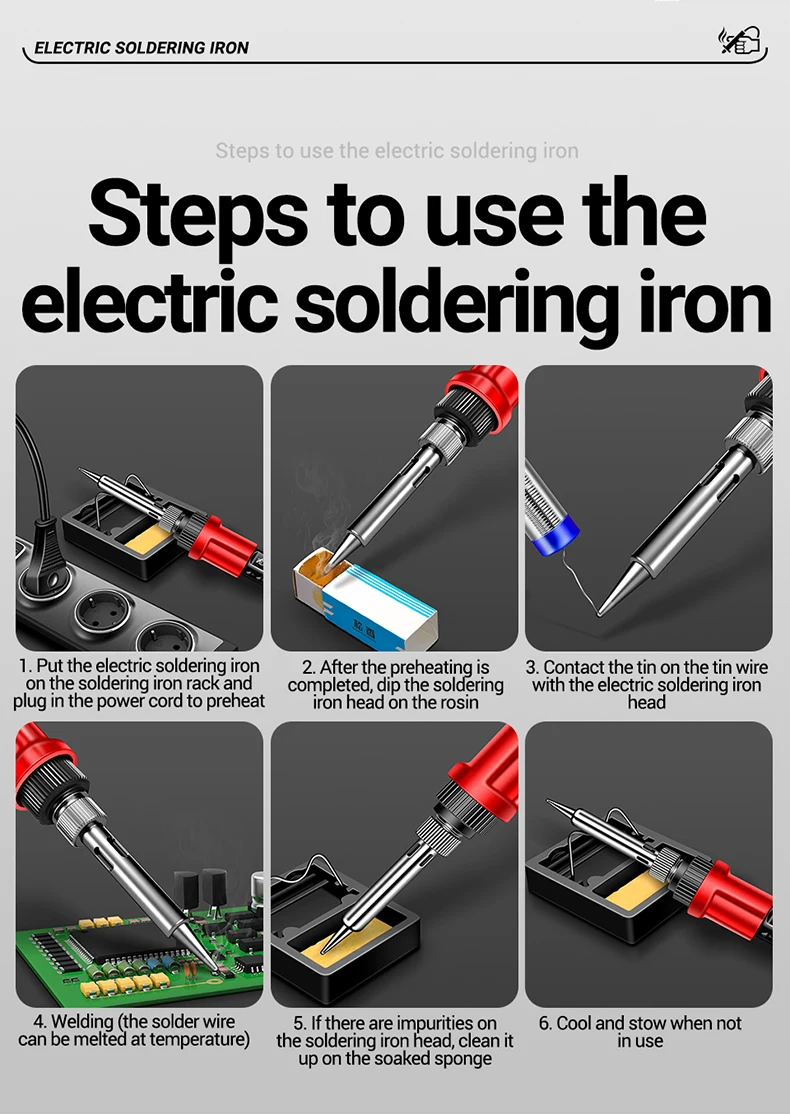 ELECTRIC SOLDERING IRON

Steps to use the electric soldering iron

Steps to use the electric soldering iron

1. Put the electric soldering iron on the soldering iron rack and plug in the power cord to preheat

2. After the preheating is completed, dip the soldering iron head on the rosin

3. Contact the tin on the tin wire with the electric soldering iron head

4. Welding (the solder wire can be melted at temperature)

5. If there are impurities on the soldering iron head, clean it up on the soaked sponge

6. Cool and stow when not in use