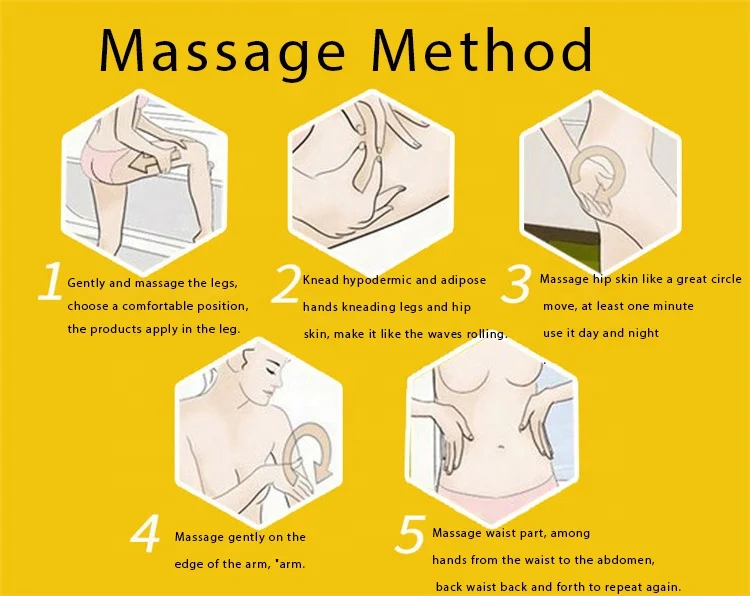 Massage Method

1 Gently and massage the legs, choose a comfortable position, the products apply in the leg.

2 Knead hypodermic and adipose hands kneading legs and hip skin, make it like the waves rolling.

3 Massage hip skin like a great circle move, at least one minute use it day and night

4 Massage gently on the edge of the arm, 'arm.

5 Massage waist part, among hands from the waist to the abdomen, back waist back and forth to repeat again.