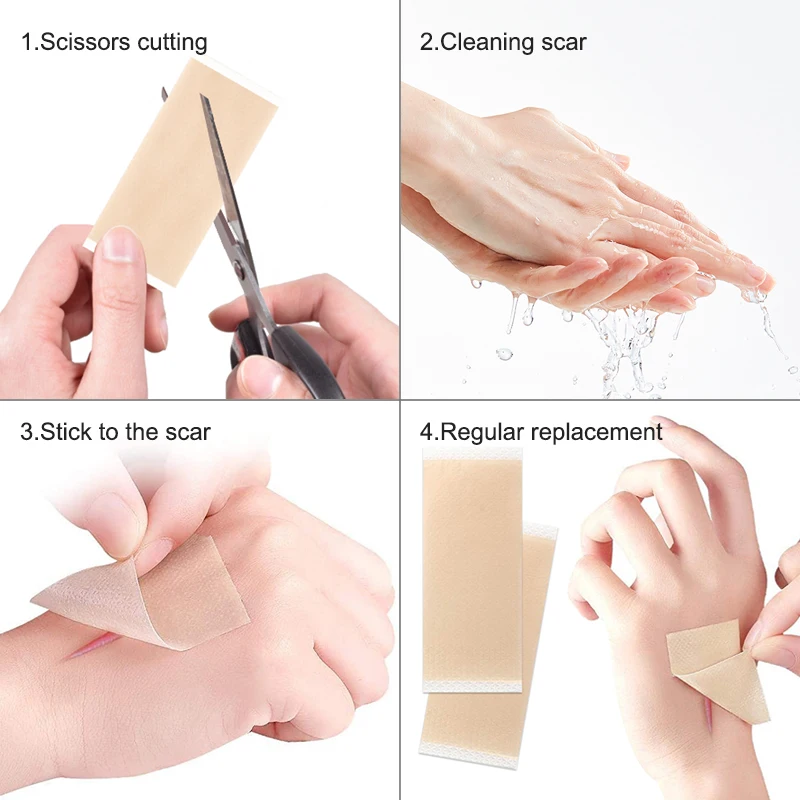 1.Scissors cutting

2.Cleaning scar

3.Stick to the scar

4.Regular replacement