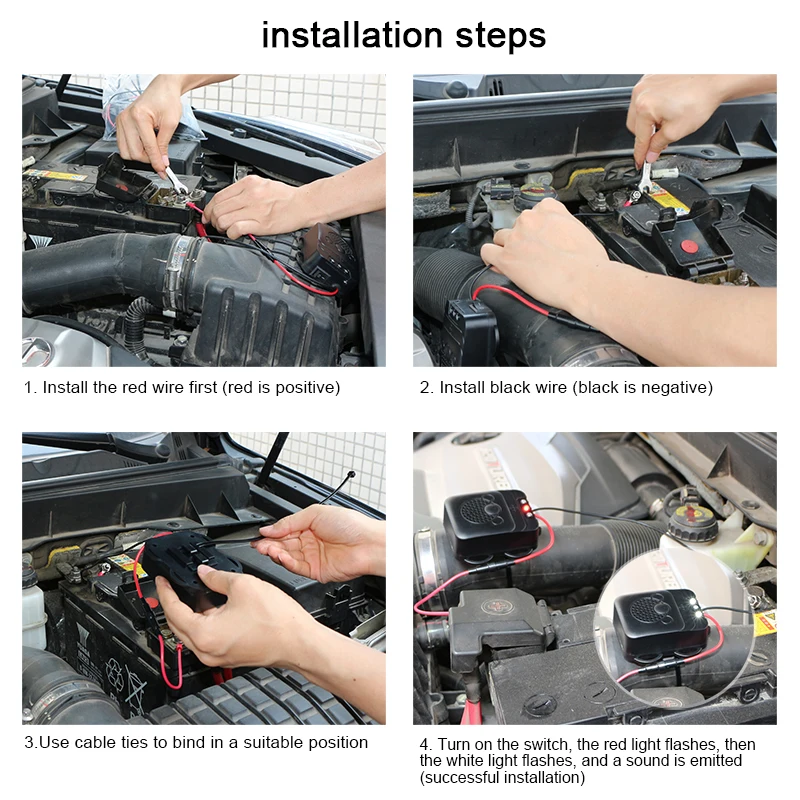 installation steps

1. Install the red wire first (red is positive)

2. Install black wire (black is negative)

3.Use cable ties to bind in a suitable position

4. Turn on the switch, the red light flashes, then the white light flashes, and a sound is emitted (successful installation)