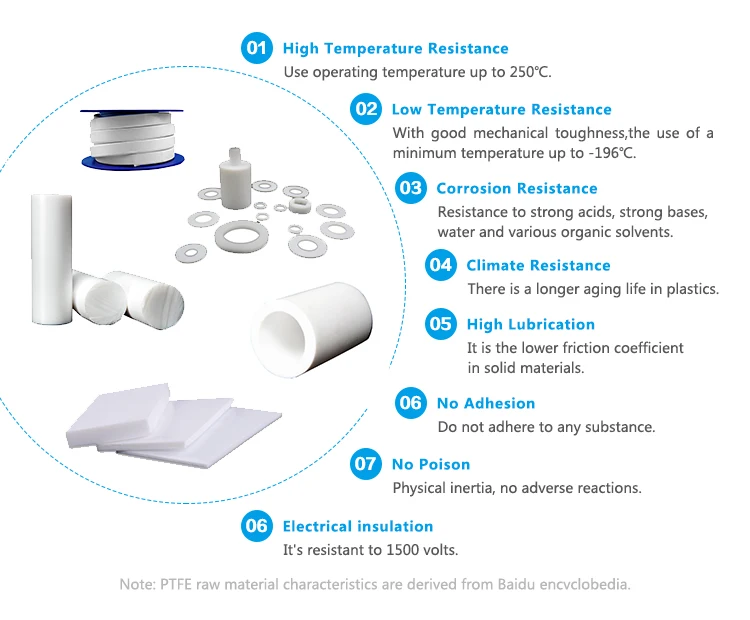 01 High Temperature Resistance
Use operating temperature up to 250℃.

02 Low Temperature Resistance
With good mechanical toughness,the use of a minimum temperature up to -196℃.

03 Corrosion Resistance
Resistance to strong acids, strong bases, water and various organic solvents.

04 Climate Resistance
There is a longer aging life in plastics.

05 High Lubrication
It is the lower friction coefficient in solid materials.

06 No Adhesion
Do not adhere to any substance.

07 No Poison
Physical inertia, no adverse reactions.

06 Electrical insulation
It's resistant to 1500 volts.

Note: PTFE raw material characteristics are derived from Baidu encvclobedia.