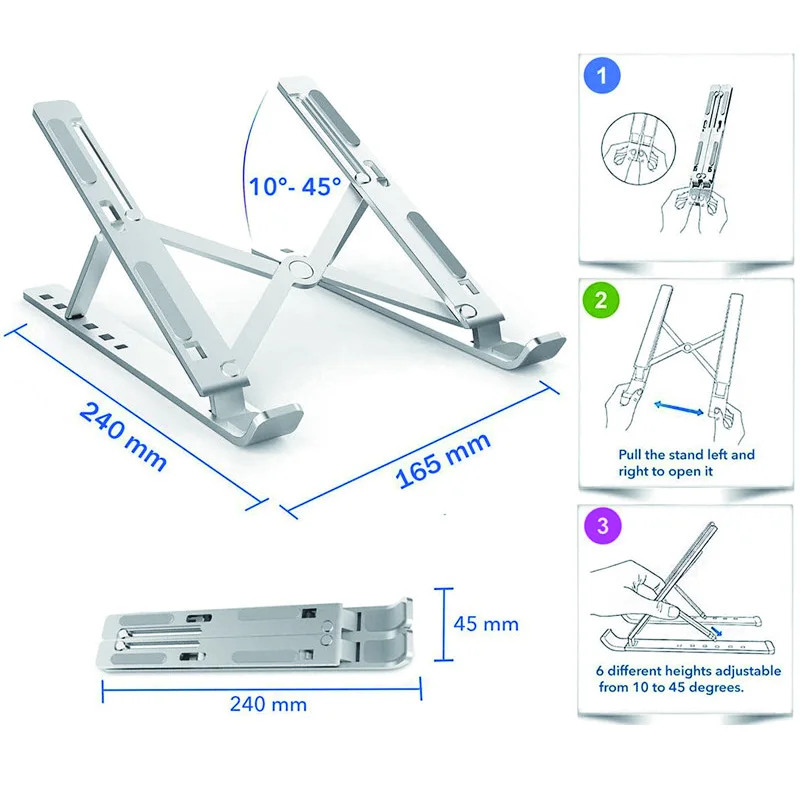 10°- 45°

240 mm

165 mm

45 mm

240 mm

1

2

Pull the stand left and right to open it

3

6 different heights adjustable from 10 to 45 degrees.