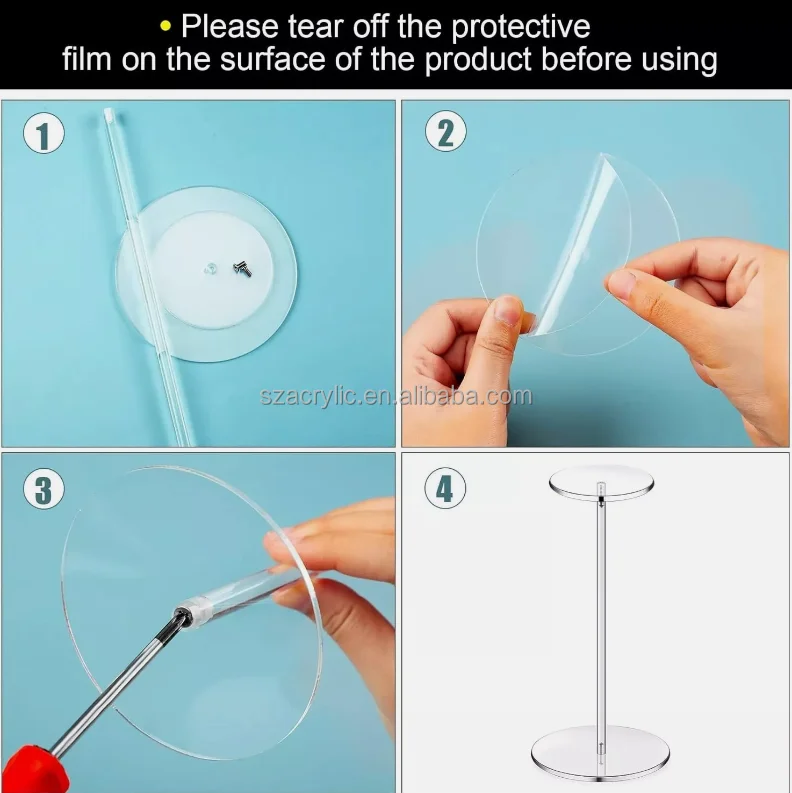 • Please tear off the protective film on the surface of the product before using

1

2

szacrylic.en.alibaba.com

3

4