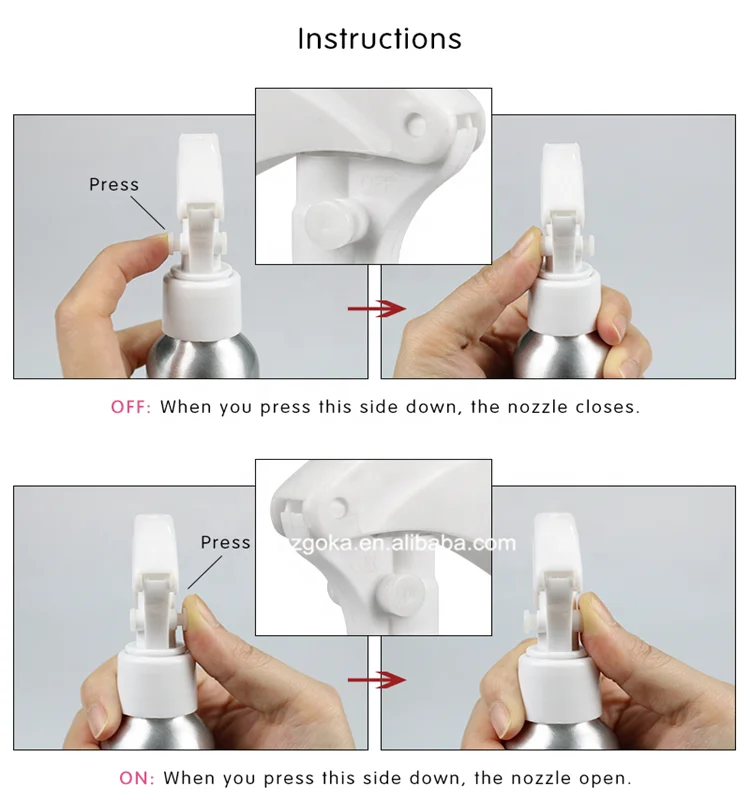 Instructions

Press

OFF: When you press this side down, the nozzle closes.

Press

zgoka.en.alibaba.com

ON: When you press this side down, the nozzle open.