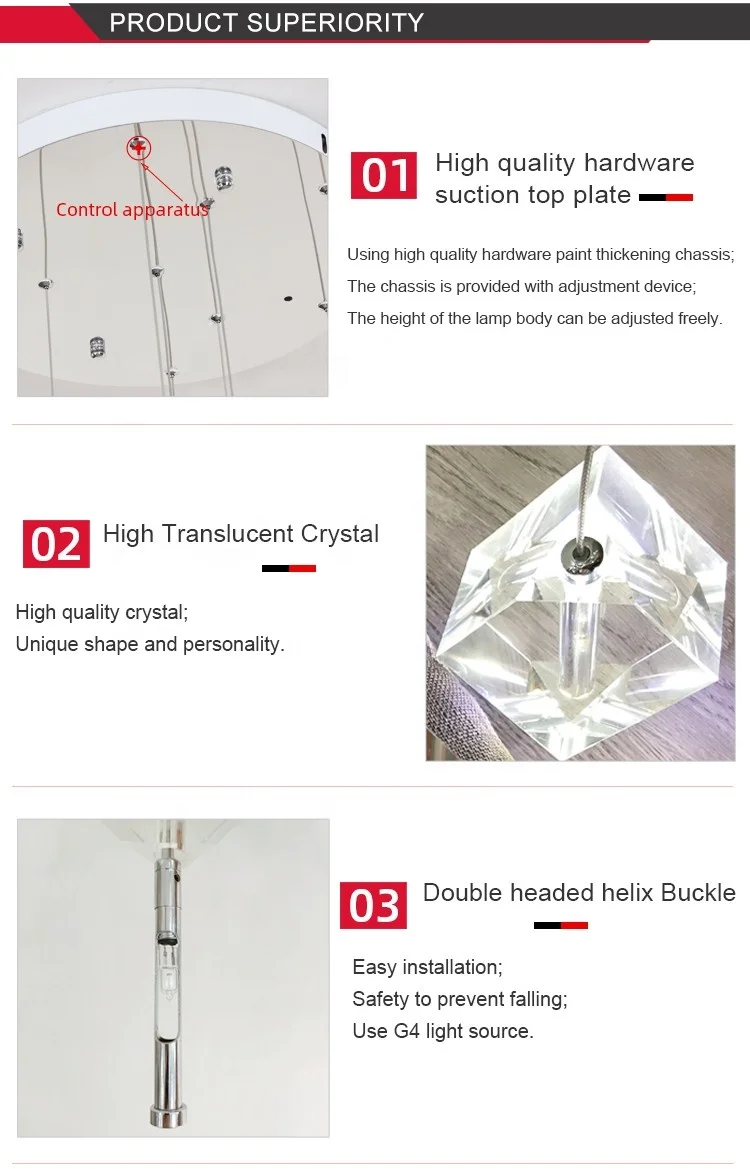 PRODUCT SUPERIORITY

Control apparatus

01 High quality hardware suction top plate

Using high quality hardware paint thickening chassis;
The chassis is provided with adjustment device;
The height of the lamp body can be adjusted freely.

02 High Translucent Crystal

High quality crystal;
Unique shape and personality.

03 Double headed helix Buckle

Easy installation;
Safety to prevent falling;
Use G4 light source.