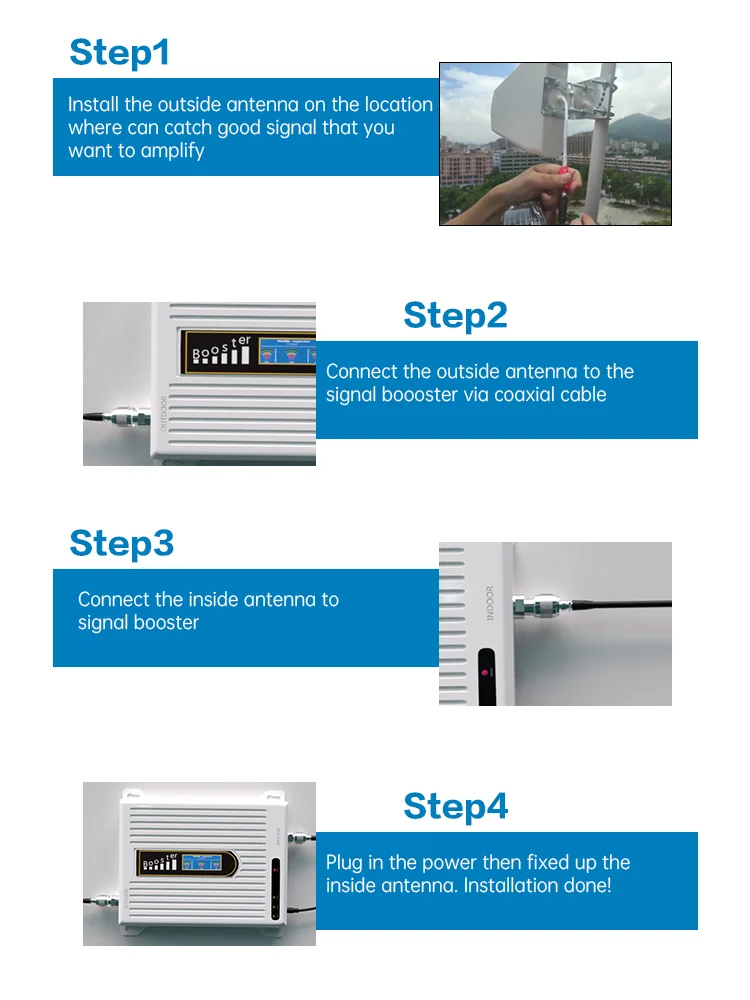 Step1

Install the outside antenna on the location where can catch good signal that you want to amplify

Booster

OUTDOOR

Step2

Connect the outside antenna to the signal boooster via coaxial cable

Step3

Connect the inside antenna to signal booster

INDOOR

Booster

Step4

Plug in the power then fixed up the inside antenna. Installation done!