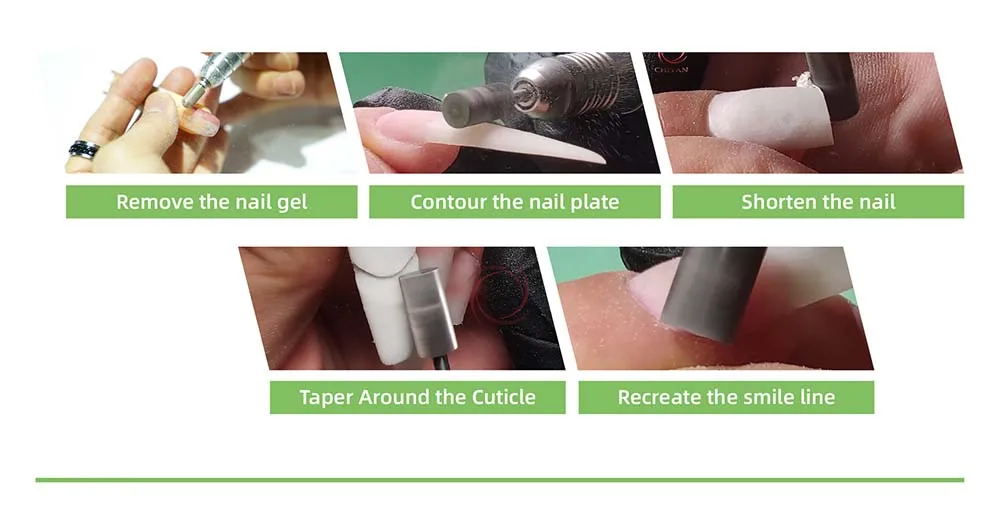 Remove the nail gel

Contour the nail plate

Shorten the nail

Taper Around the Cuticle

Recreate the smile line