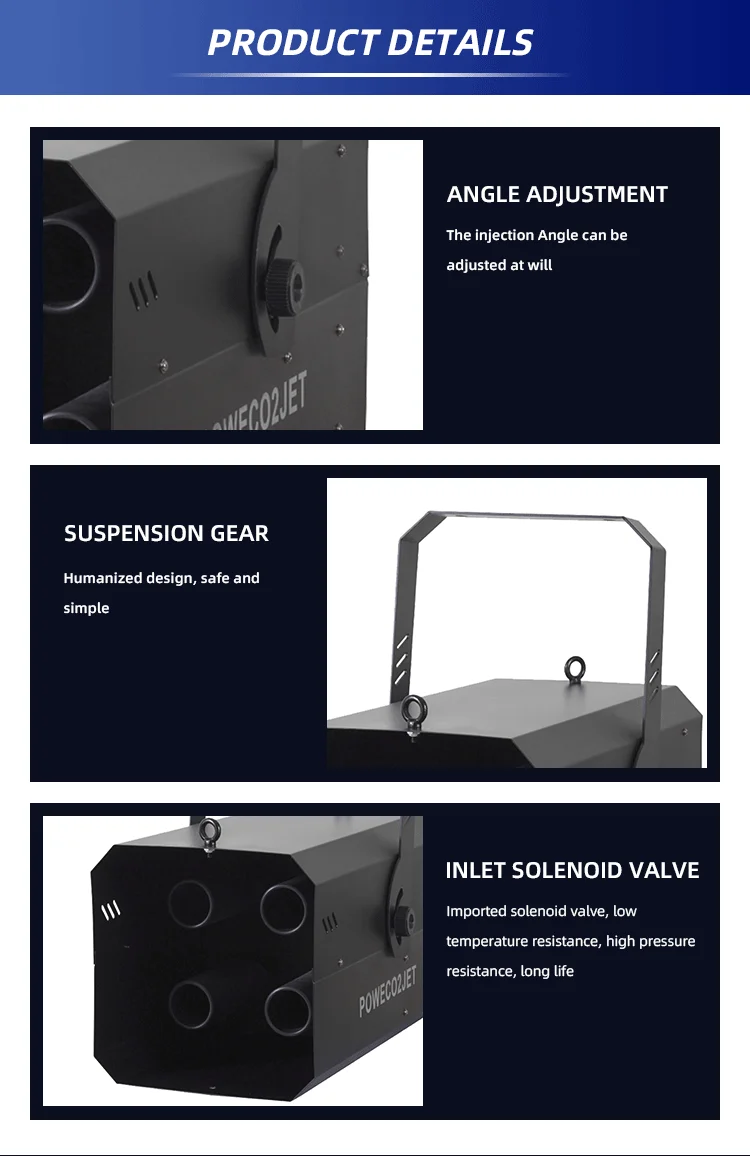 PRODUCT DETAILS

POWECO2JET

ANGLE ADJUSTMENT

The injection Angle can be adjusted at will

SUSPENSION GEAR

Humanized design, safe and simple

POWECO2JET

INLET SOLENOID VALVE

Imported solenoid valve, low temperature resistance, high pressure resistance, long life