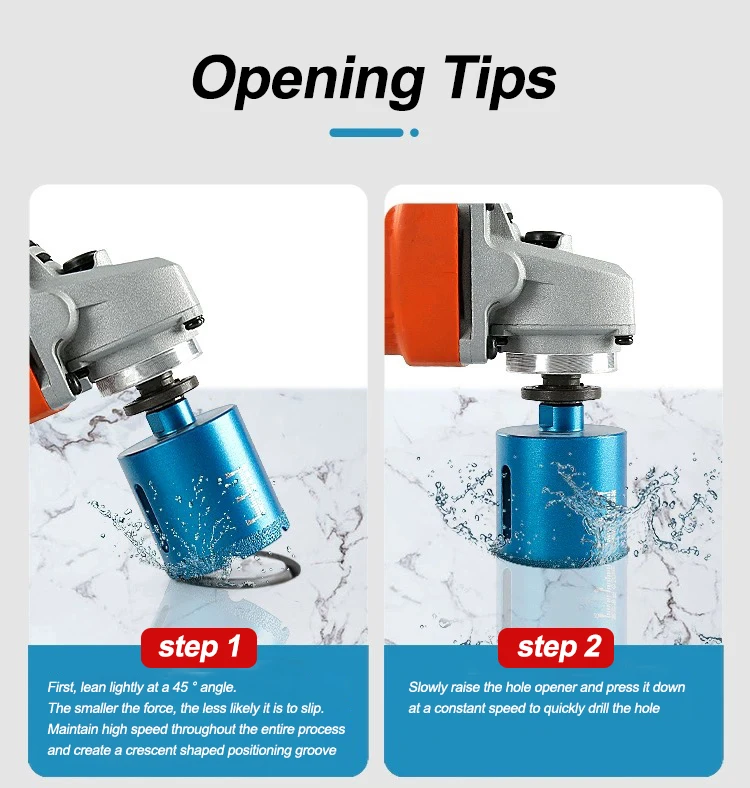 Opening Tips

step 1

First, lean lightly at a 45 ° angle.
The smaller the force, the less likely it is to slip.
Maintain high speed throughout the entire process and create a crescent shaped positioning groove

step 2

Slowly raise the hole opener and press it down at a constant speed to quickly drill the hole