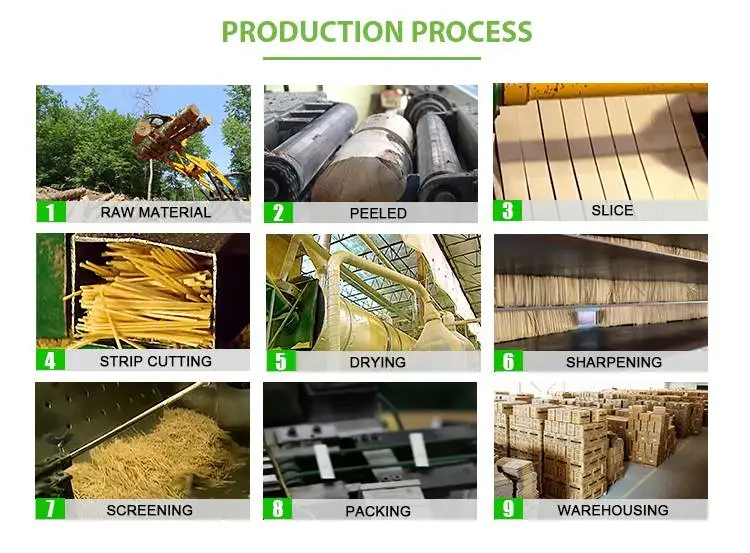 PRODUCTION PROCESS

1 RAW MATERIAL

2 PEELED

3 SLICE

4 STRIP CUTTING

5 DRYING

6 SHARPENING

7 SCREENING

8 PACKING

9 WAREHOUSING