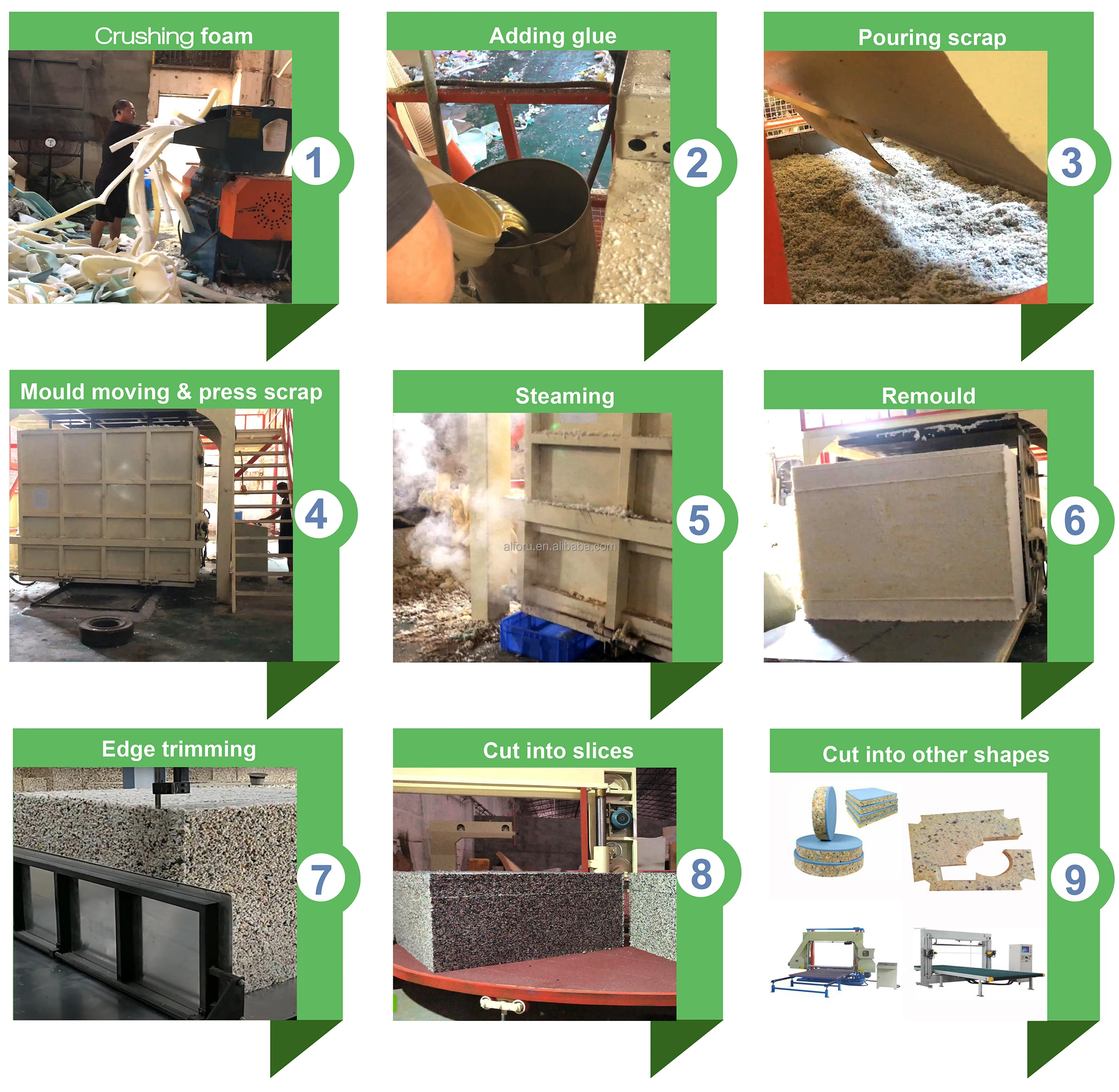 Crushing foam

1

Adding glue

2

Pouring scrap

3

Mould moving & press scrap

4

Steaming

alforu.en.alibaba.com

5

Remould

6

Edge trimming

7

Cut into slices

8

Cut into other shapes

9