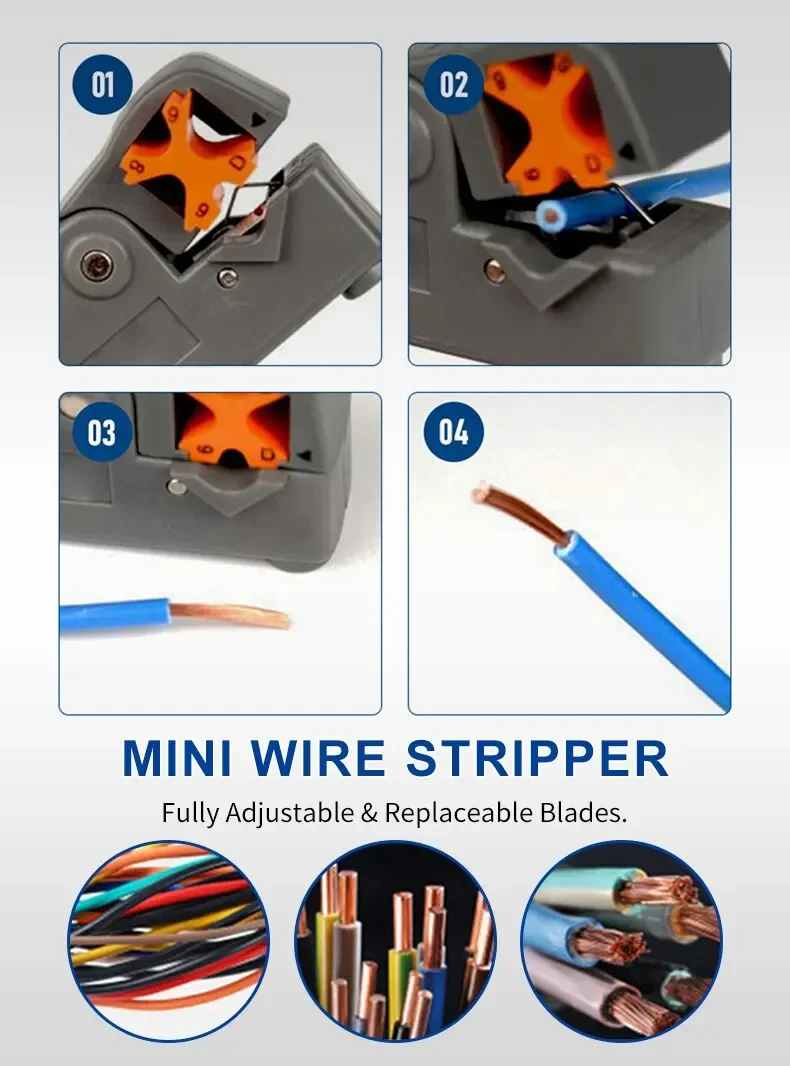 01

02

03

04

MINI WIRE STRIPPER

Fully Adjustable & Replaceable Blades.