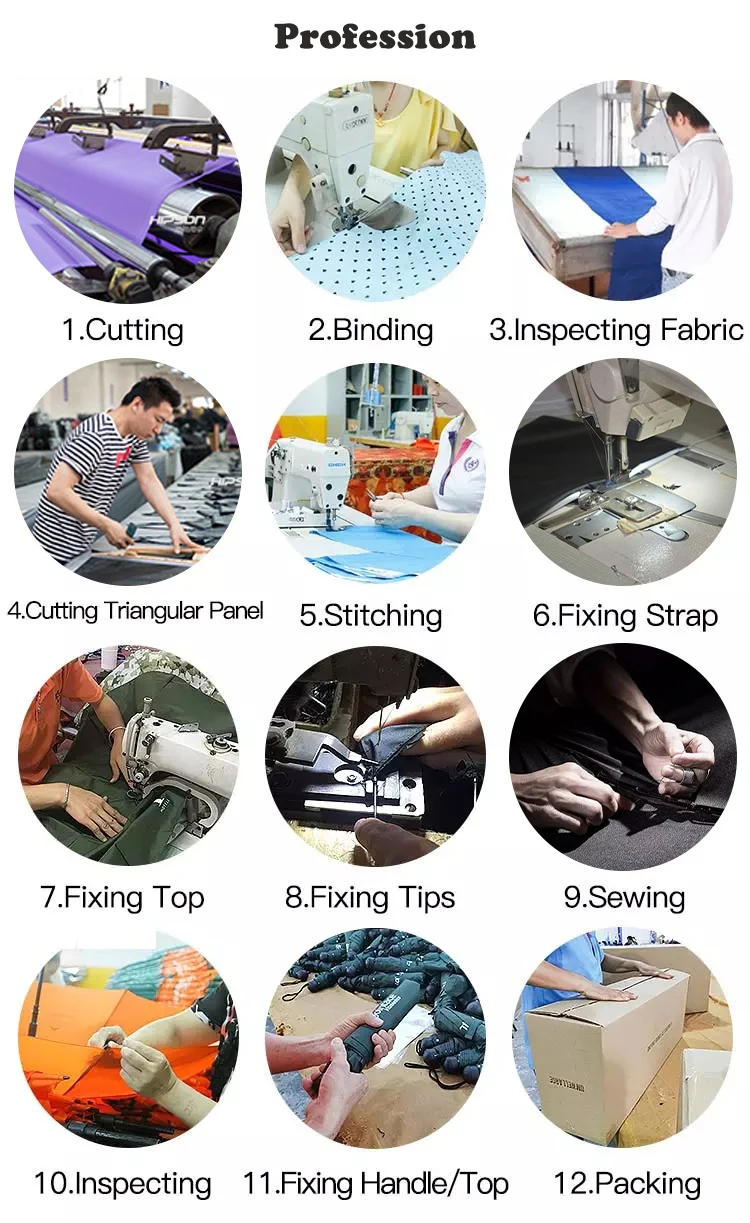 Profession

1.Cutting
2.Binding
3.Inspecting Fabric

4.Cutting Triangular Panel
5.Stitching
6.Fixing Strap

7.Fixing Top
8.Fixing Tips
9.Sewing

10.Inspecting
11.Fixing Handle/Top
12.Packing