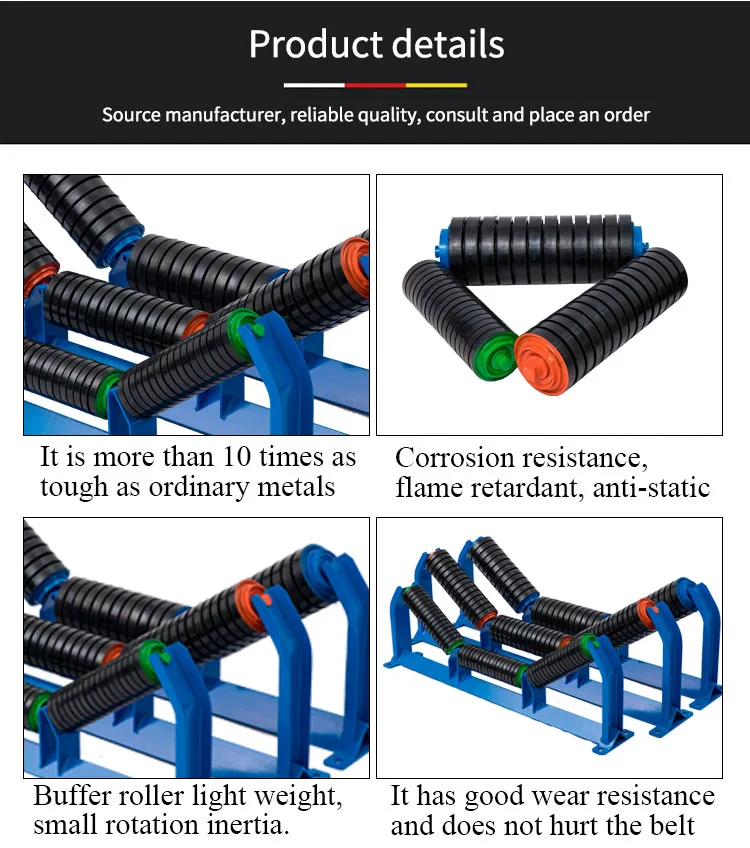 Product details

Source manufacturer, reliable quality, consult and place an order

It is more than 10 times as tough as ordinary metals

Corrosion resistance, flame retardant, anti-static

Buffer roller light weight, small rotation inertia.

It has good wear resistance and does not hurt the belt