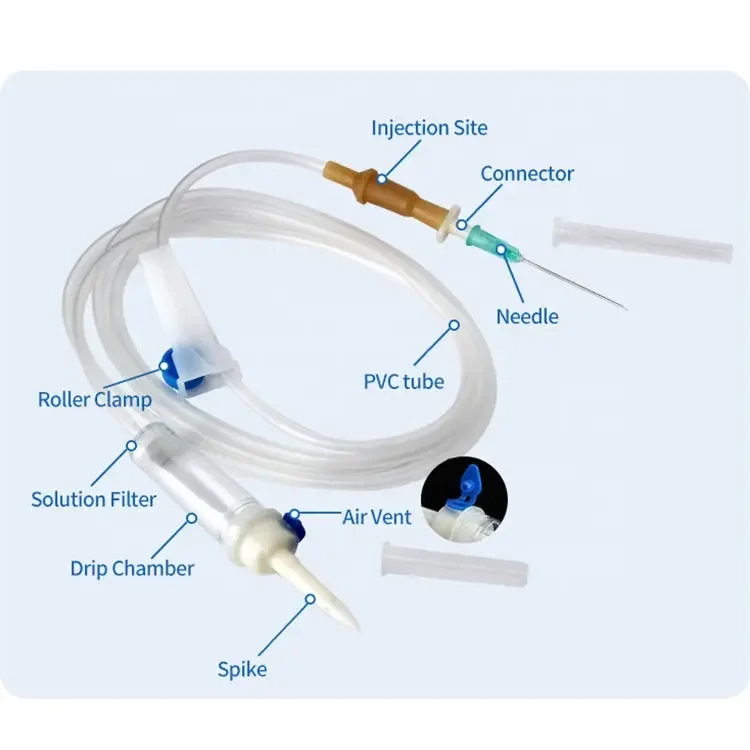 Injection Site
Connector
Needle
PVC tube
Roller Clamp
Solution Filter
Air Vent
Drip Chamber
Spike