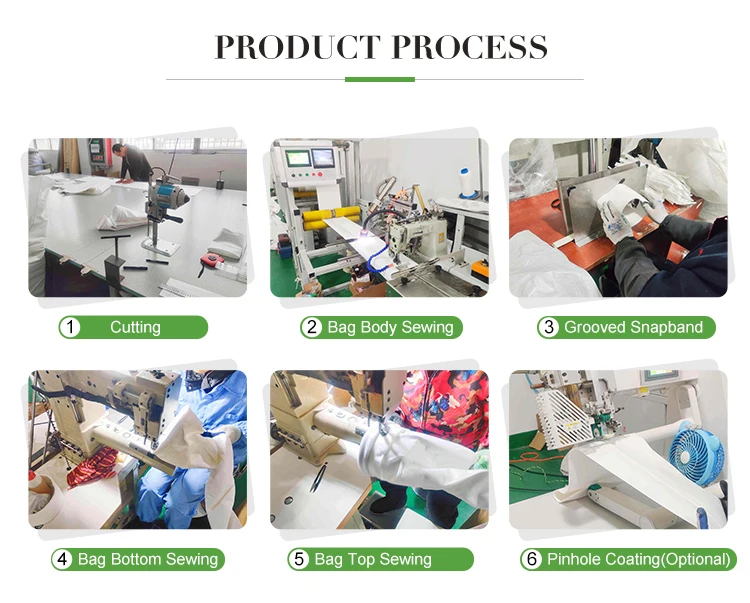 PRODUCT PROCESS

1 Cutting

2 Bag Body Sewing

3 Grooved Snapband

4 Bag Bottom Sewing

5 Bag Top Sewing

6 Pinhole Coating(Optional)