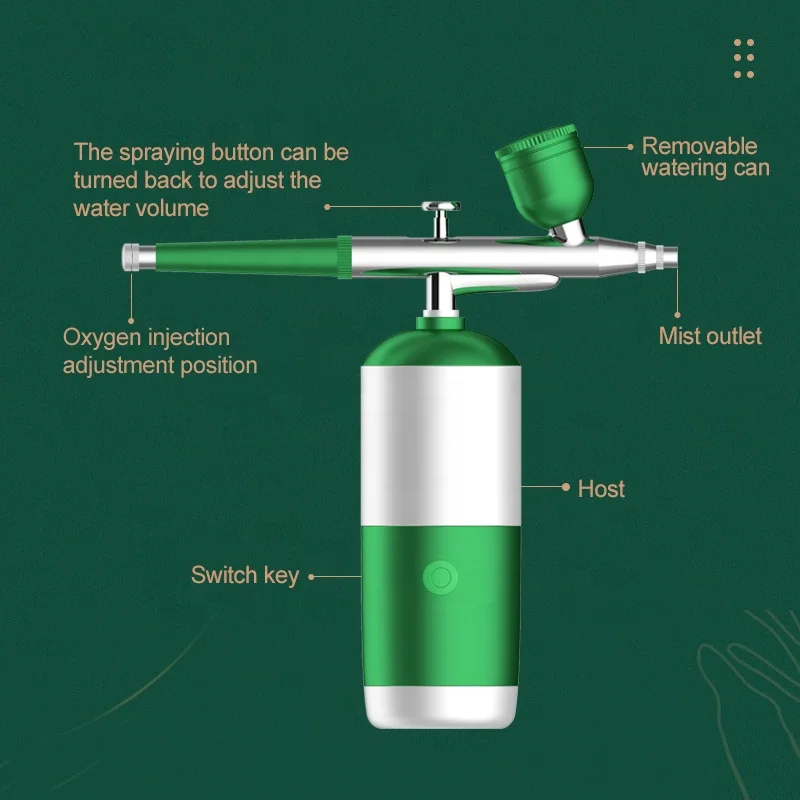 The spraying button can be turned back to adjust the water volume

Removable watering can

Oxygen injection adjustment position

Mist outlet

Host

Switch key