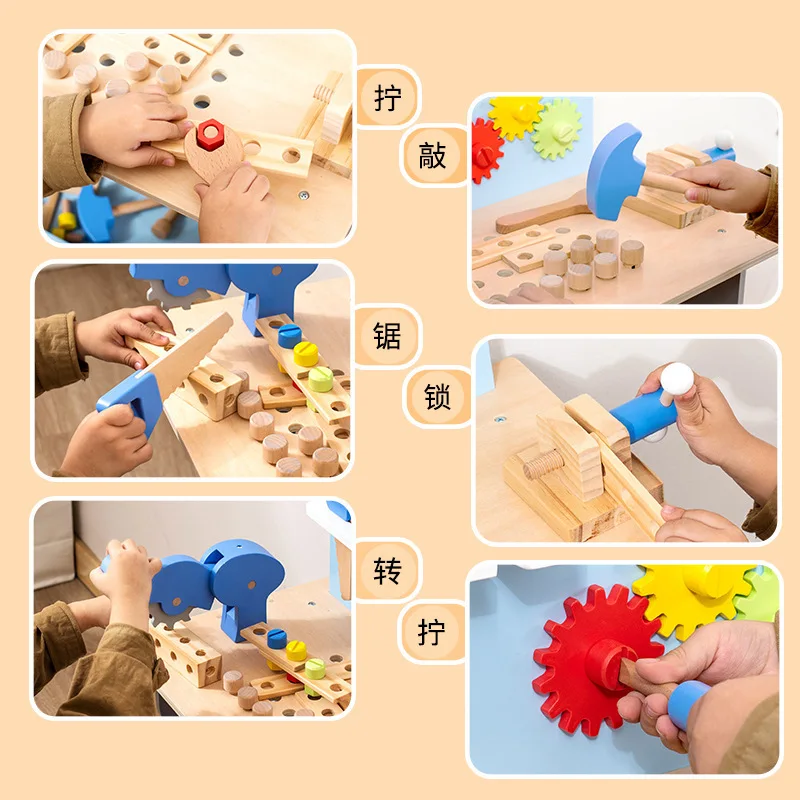 拧

敲

锯

锁

转

拧