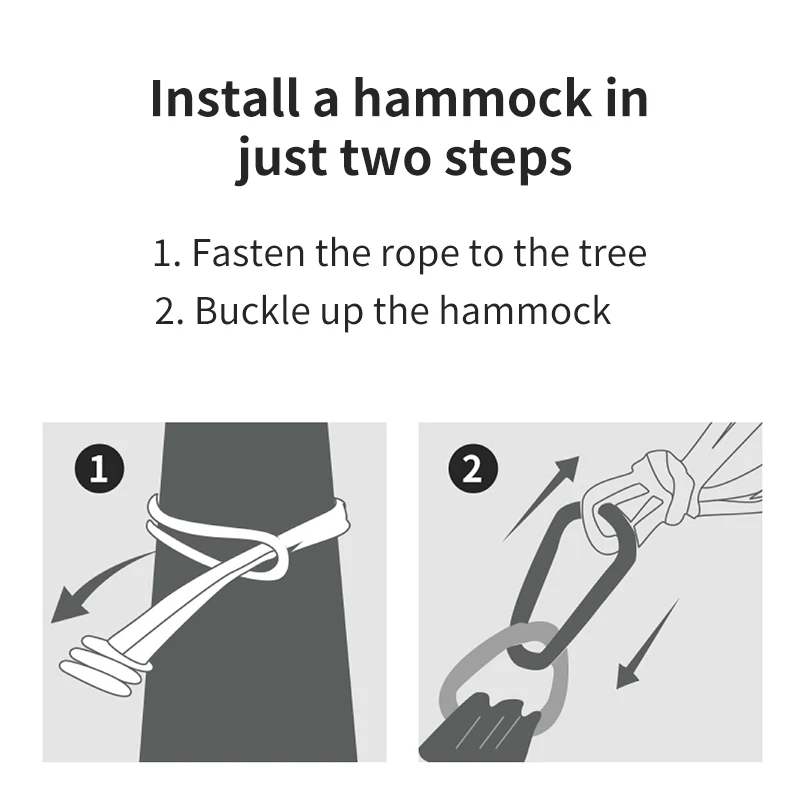 Install a hammock in just two steps

1. Fasten the rope to the tree
2. Buckle up the hammock

1

2