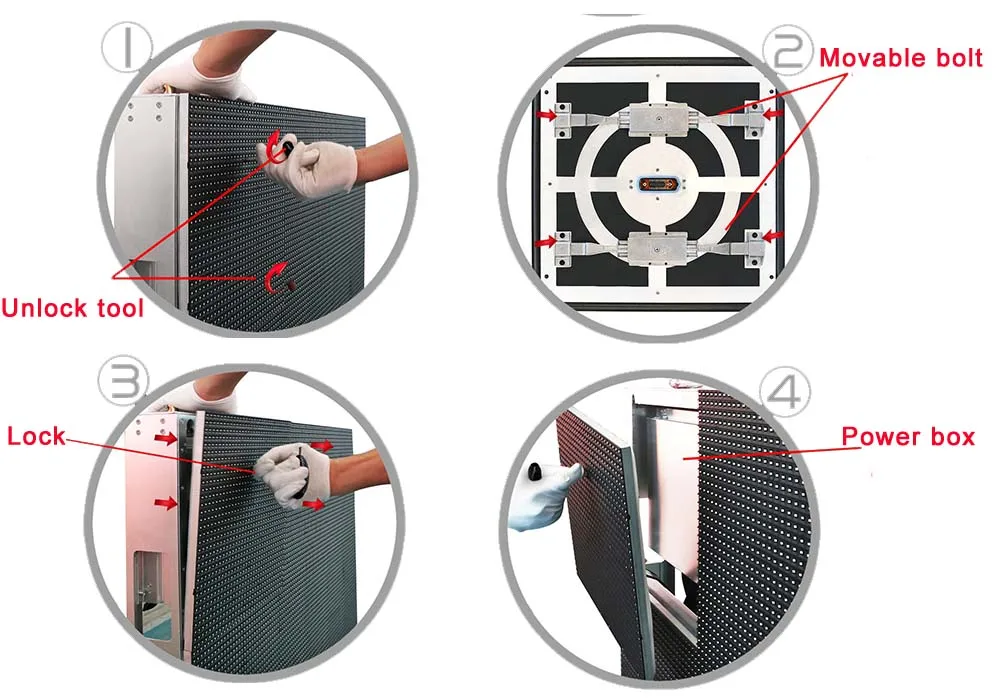 ①

Unlock tool

②

Movable bolt

③

Lock

④

Power box