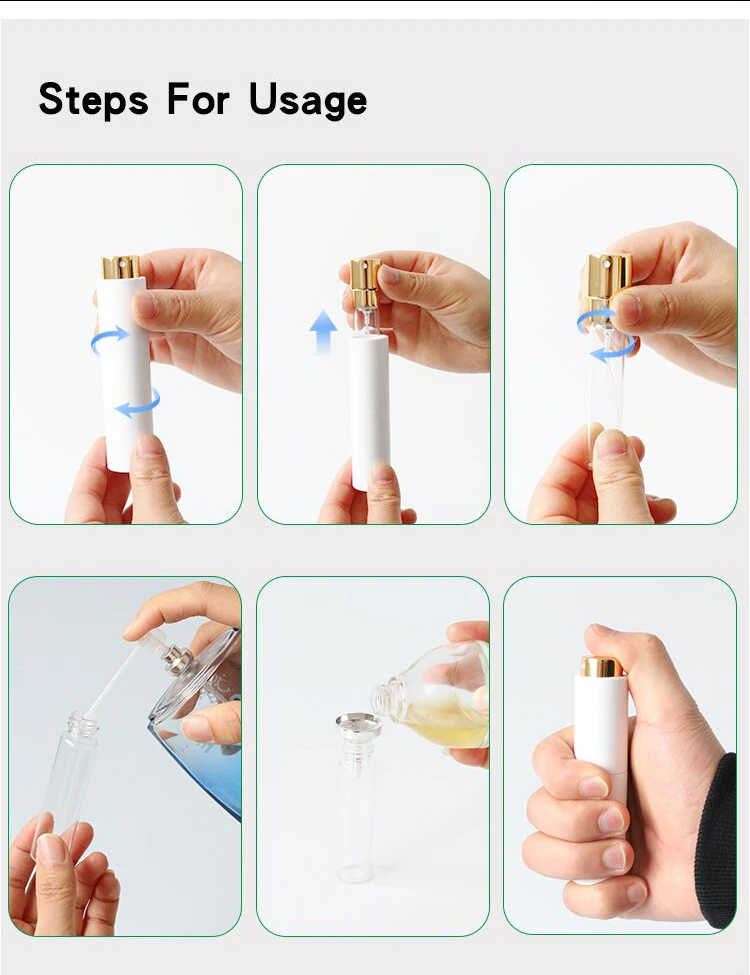 Steps For Usage