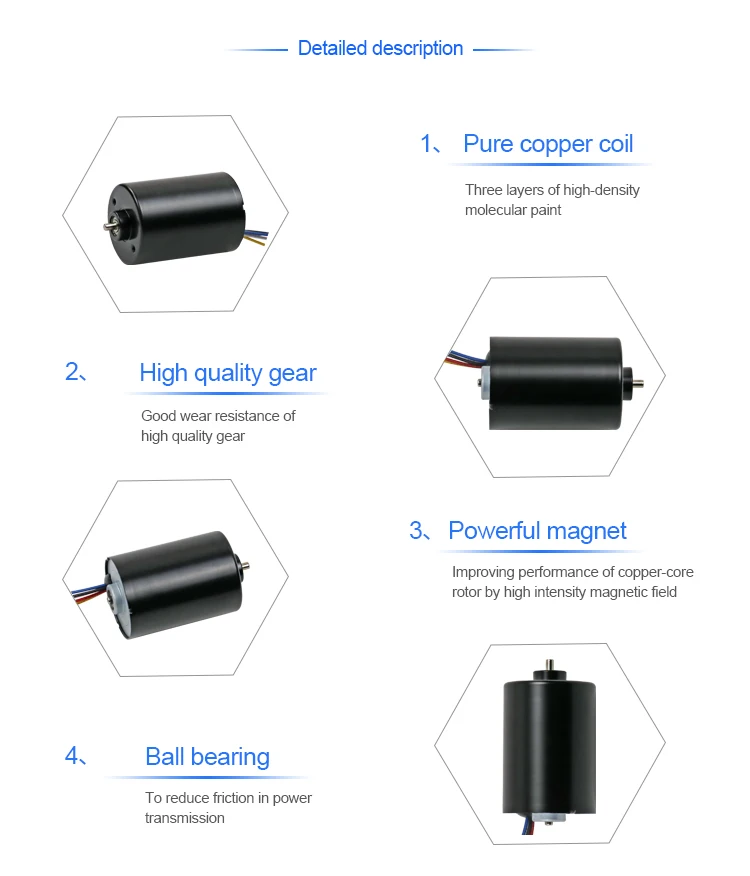 Detailed description

1、 Pure copper coil

Three layers of high-density molecular paint

2、 High quality gear

Good wear resistance of high quality gear

3、 Powerful magnet

Improving performance of copper-core rotor by high intensity magnetic field

4、 Ball bearing

To reduce friction in power transmission