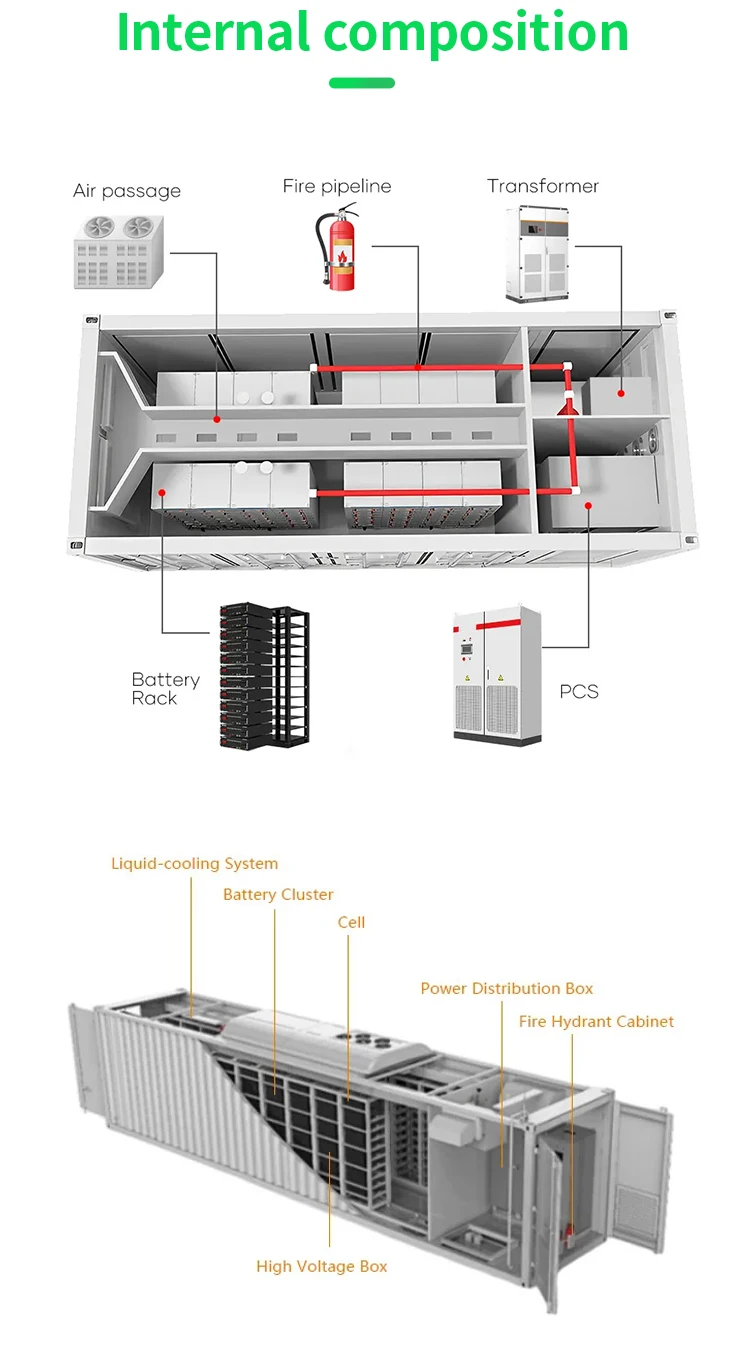 Internal composition

Air passage

Fire pipeline

Transformer

Battery Rack

PCS

Liquid-cooling System

Battery Cluster

Cell

Power Distribution Box

Fire Hydrant Cabinet

High Voltage Box