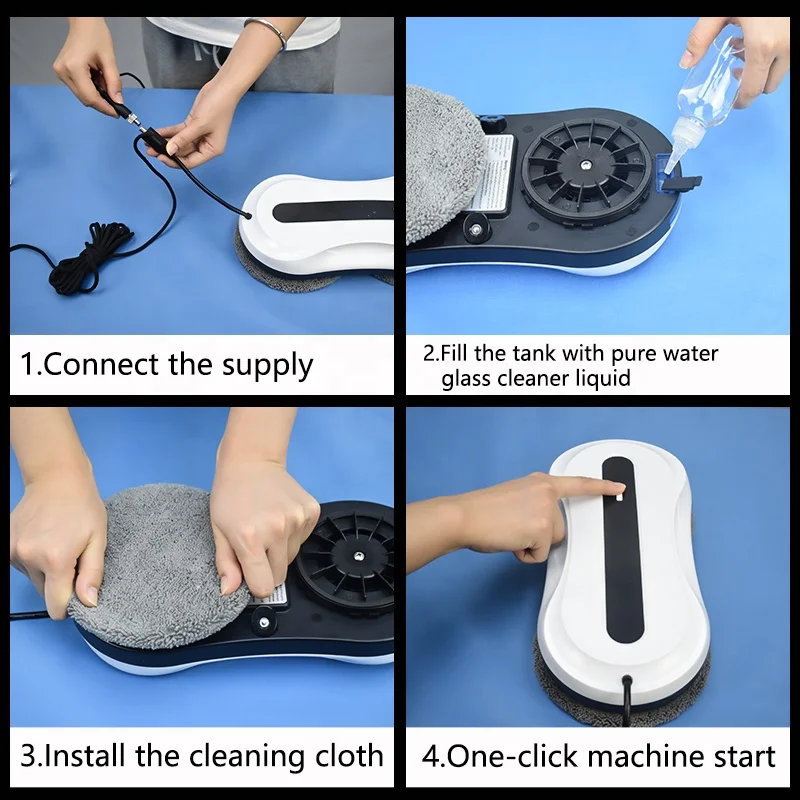 1.Connect the supply

2.Fill the tank with pure water glass cleaner liquid

3.Install the cleaning cloth

4.One-click machine start