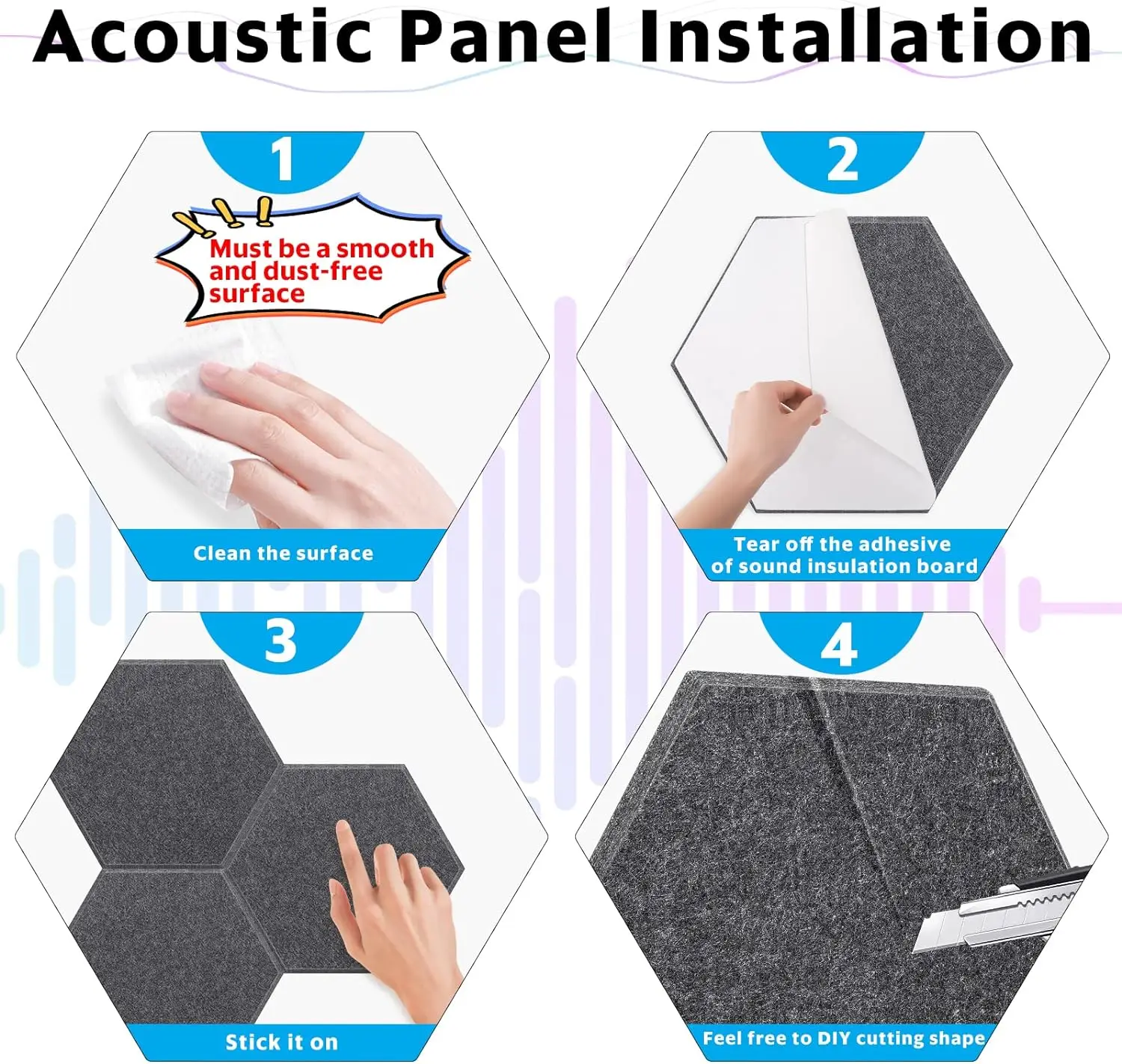 Acoustic Panel Installation

1

Must be a smooth and dust-free surface

Clean the surface

2

Tear off the adhesive of sound insulation board

3

Stick it on

4

Feel free to DIY cutting shape