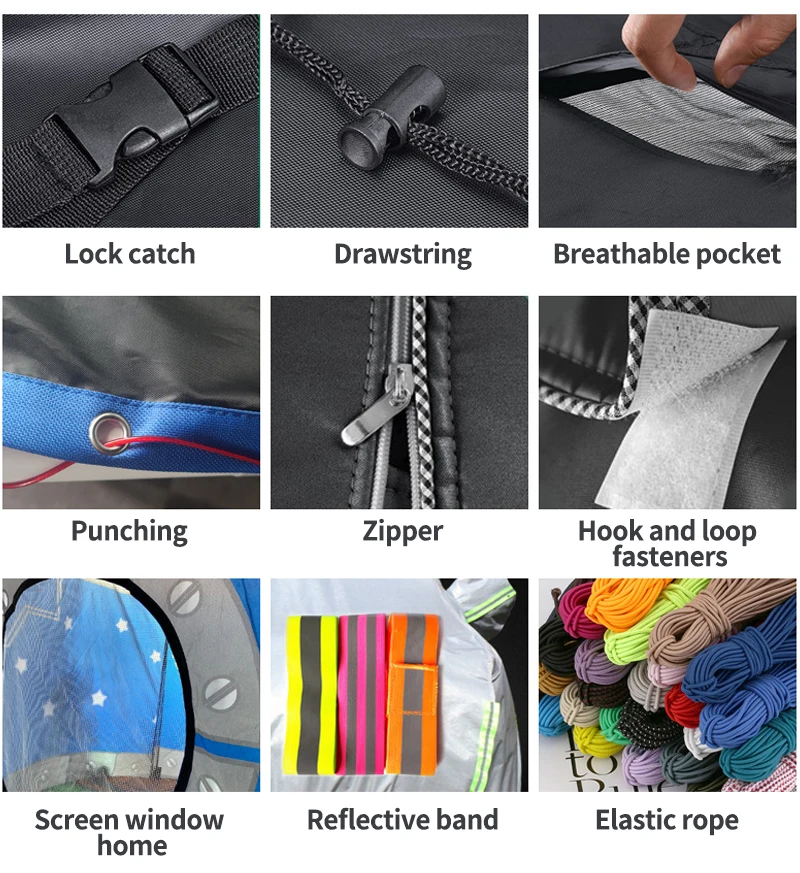 Lock catch

Drawstring

Breathable pocket

Punching

Zipper

Hook and loop fasteners

Screen window home

Reflective band

Elastic rope