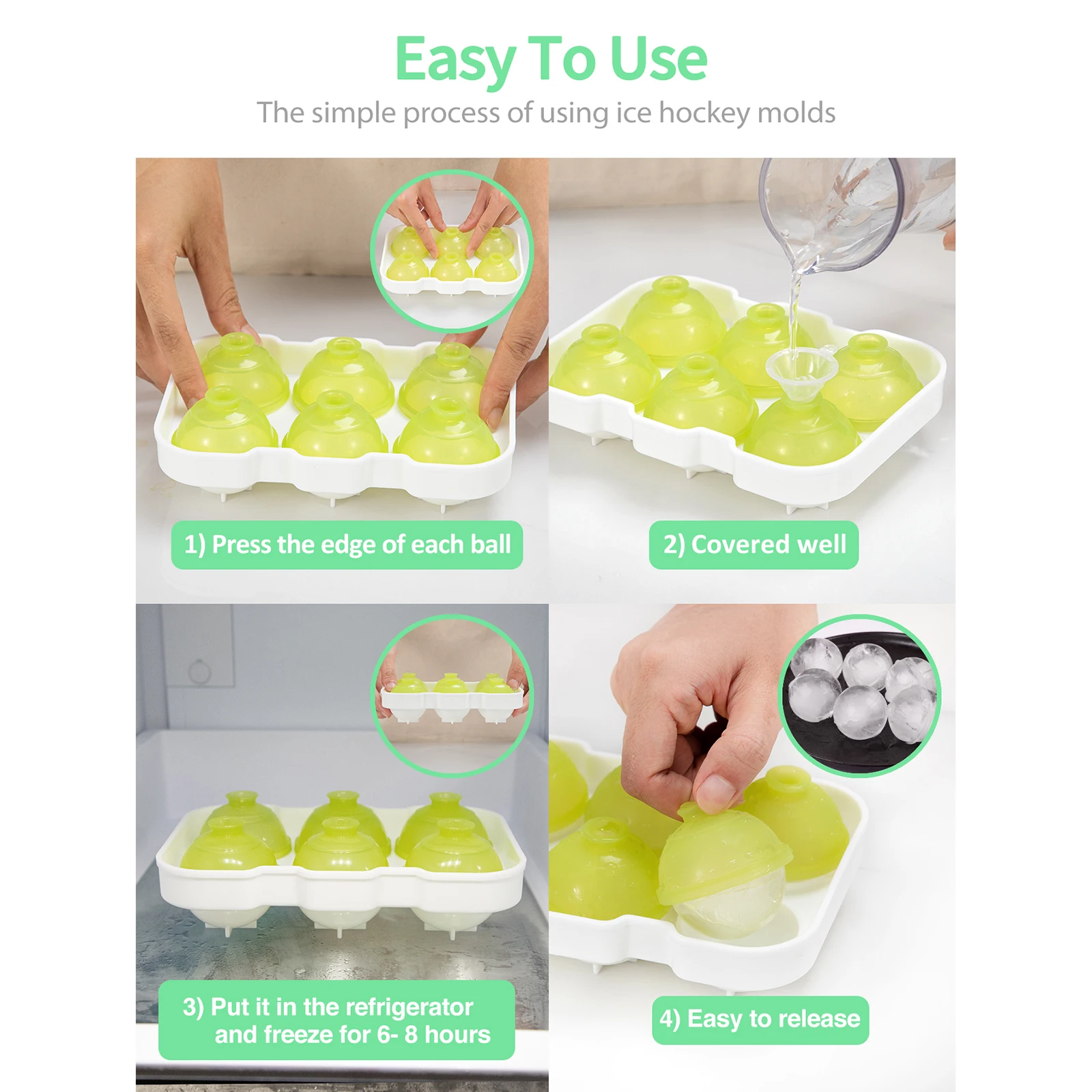 Easy To Use
The simple process of using ice hockey molds

1) Press the edge of each ball

2) Covered well

3) Put it in the refrigerator and freeze for 6- 8 hours

4) Easy to release