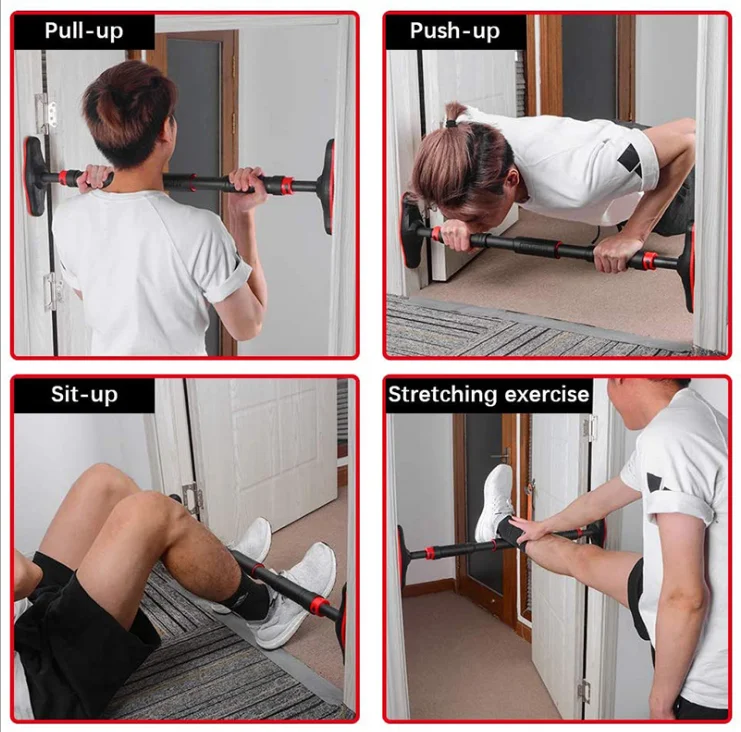 Pull-up

Push-up

Sit-up

Stretching exercise