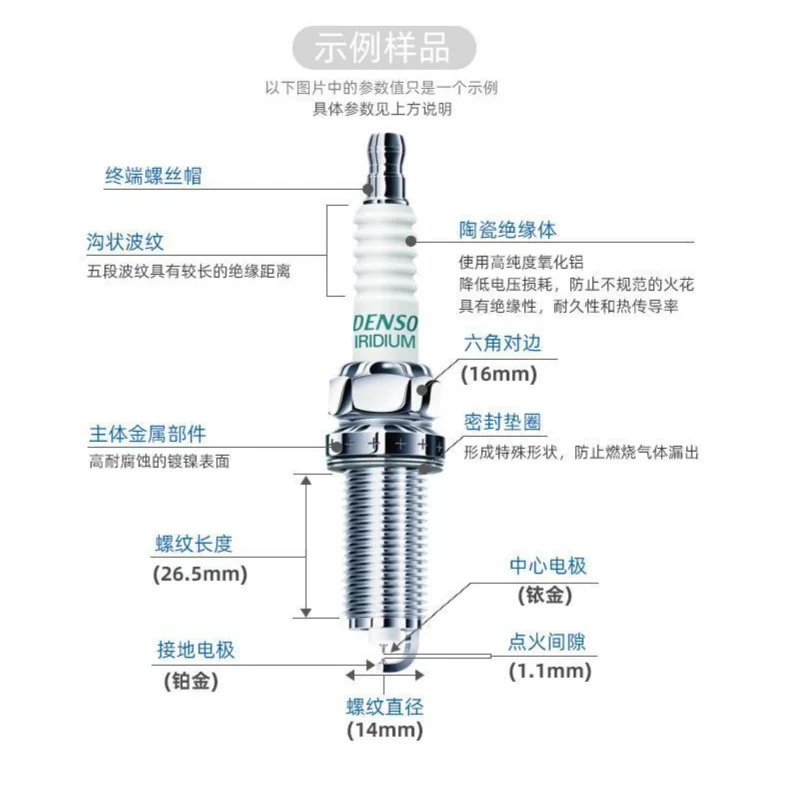 示例样品

以下图片中的参数值只是一个示例
具体参数见上方说明

终端螺丝帽

沟状波纹
五段波纹具有较长的绝缘距离

陶瓷绝缘体
使用高纯度氧化铝
降低电压损耗，防止不规范的火花
具有绝缘性，耐久性和热传导率

DENSO
IRIDIUM

六角对边
(16mm)

主体金属部件
高耐腐蚀的镀镍表面

密封垫圈
形成特殊形状，防止燃烧气体漏出

螺纹长度
(26.5mm)

中心电极
(铱金)

接地电极
(铂金)

点火间隙
(1.1mm)

螺纹直径
(14mm)