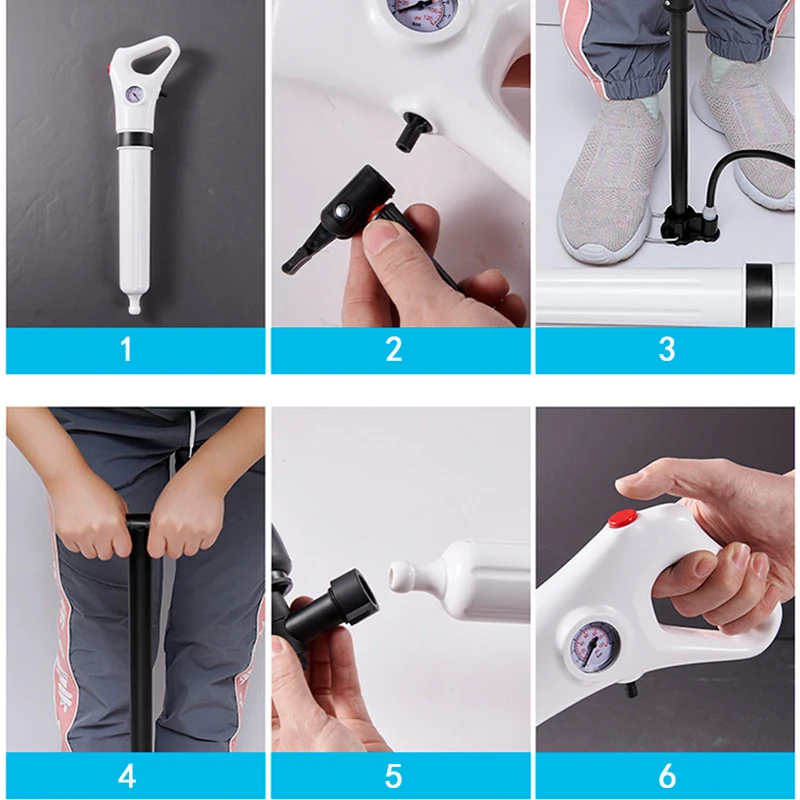 1

2

3

4

5

6