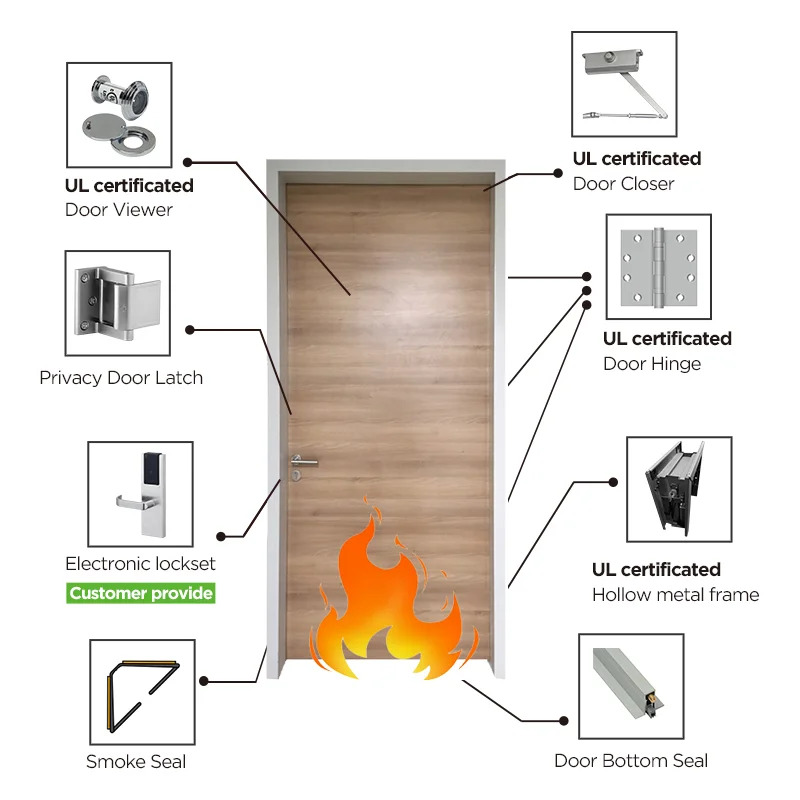 UL certificated
Door Viewer

Privacy Door Latch

Electronic lockset
Customer provide

Smoke Seal

UL certificated
Door Closer

UL certificated
Door Hinge

UL certificated
Hollow metal frame

Door Bottom Seal