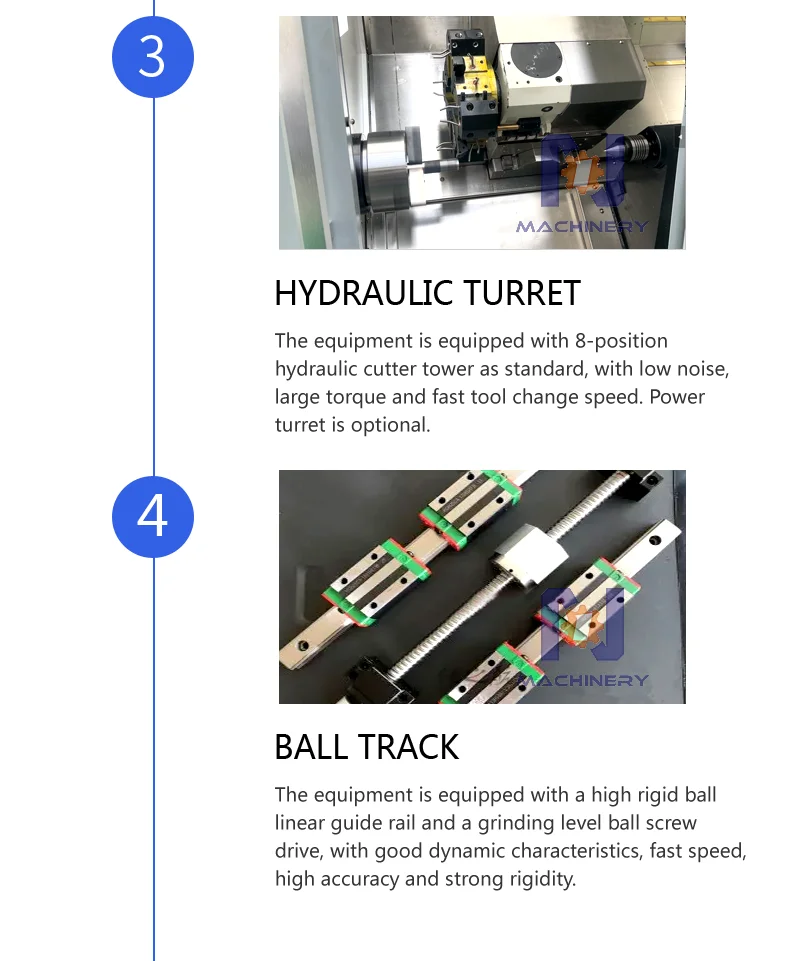 3

MACHINERY

HYDRAULIC TURRET

The equipment is equipped with 8-position hydraulic cutter tower as standard, with low noise, large torque and fast tool change speed. Power turret is optional.

4

MACHINERY

BALL TRACK

The equipment is equipped with a high rigid ball linear guide rail and a grinding level ball screw drive, with good dynamic characteristics, fast speed, high accuracy and strong rigidity.