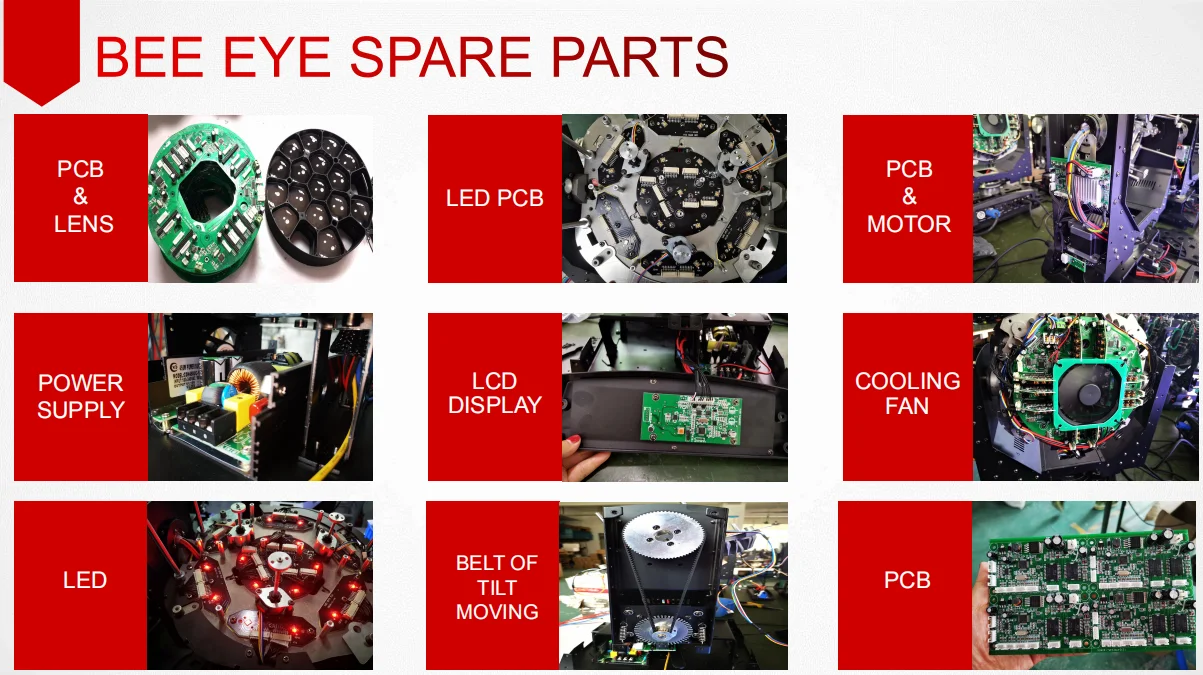 BEE EYE SPARE PARTS

PCB & LENS

LED PCB

PCB & MOTOR

POWER SUPPLY

LCD DISPLAY

COOLING FAN

LED

BELT OF TILT MOVING

PCB