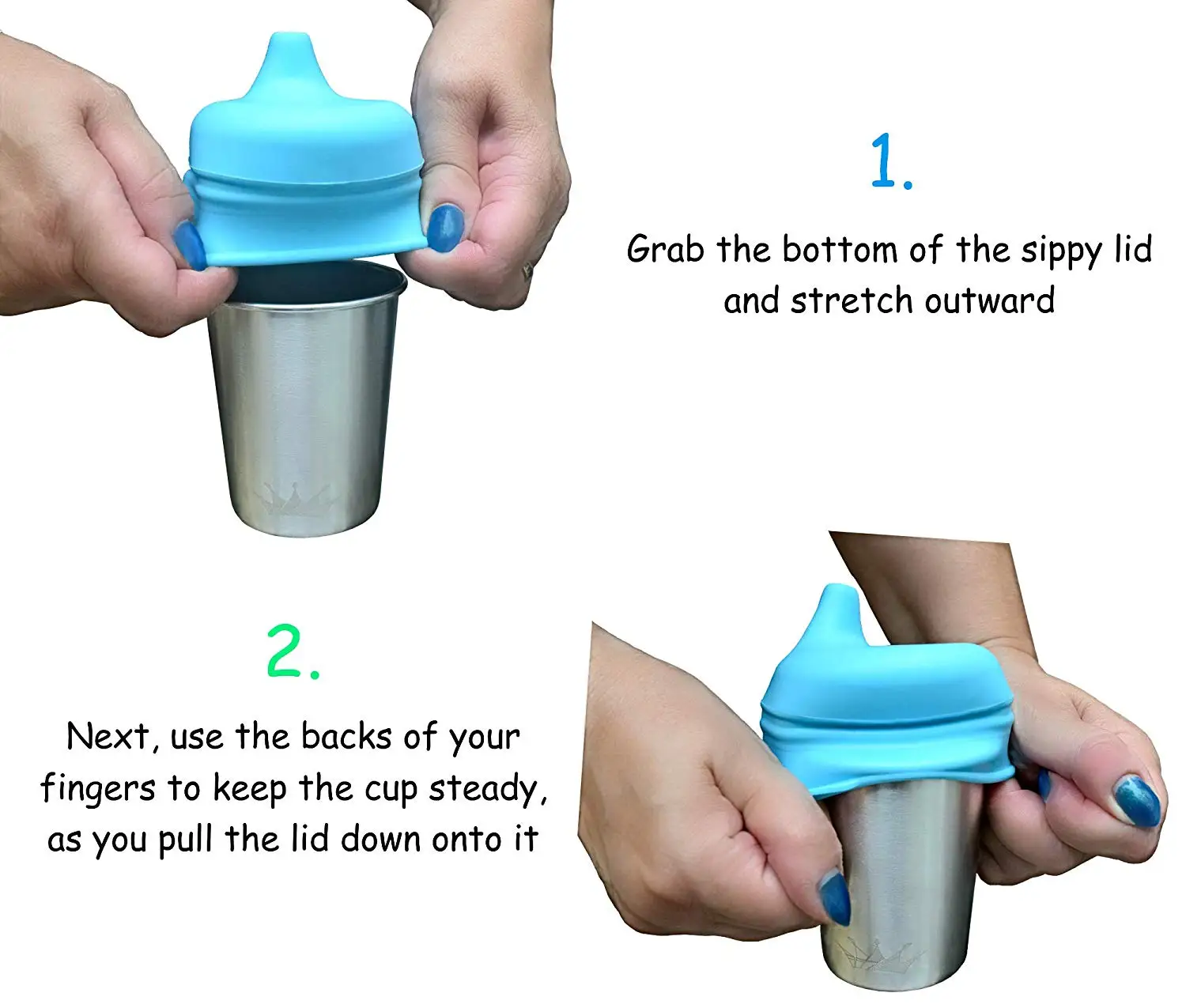 1.

Grab the bottom of the sippy lid and stretch outward

2.

Next, use the backs of your fingers to keep the cup steady, as you pull the lid down onto it