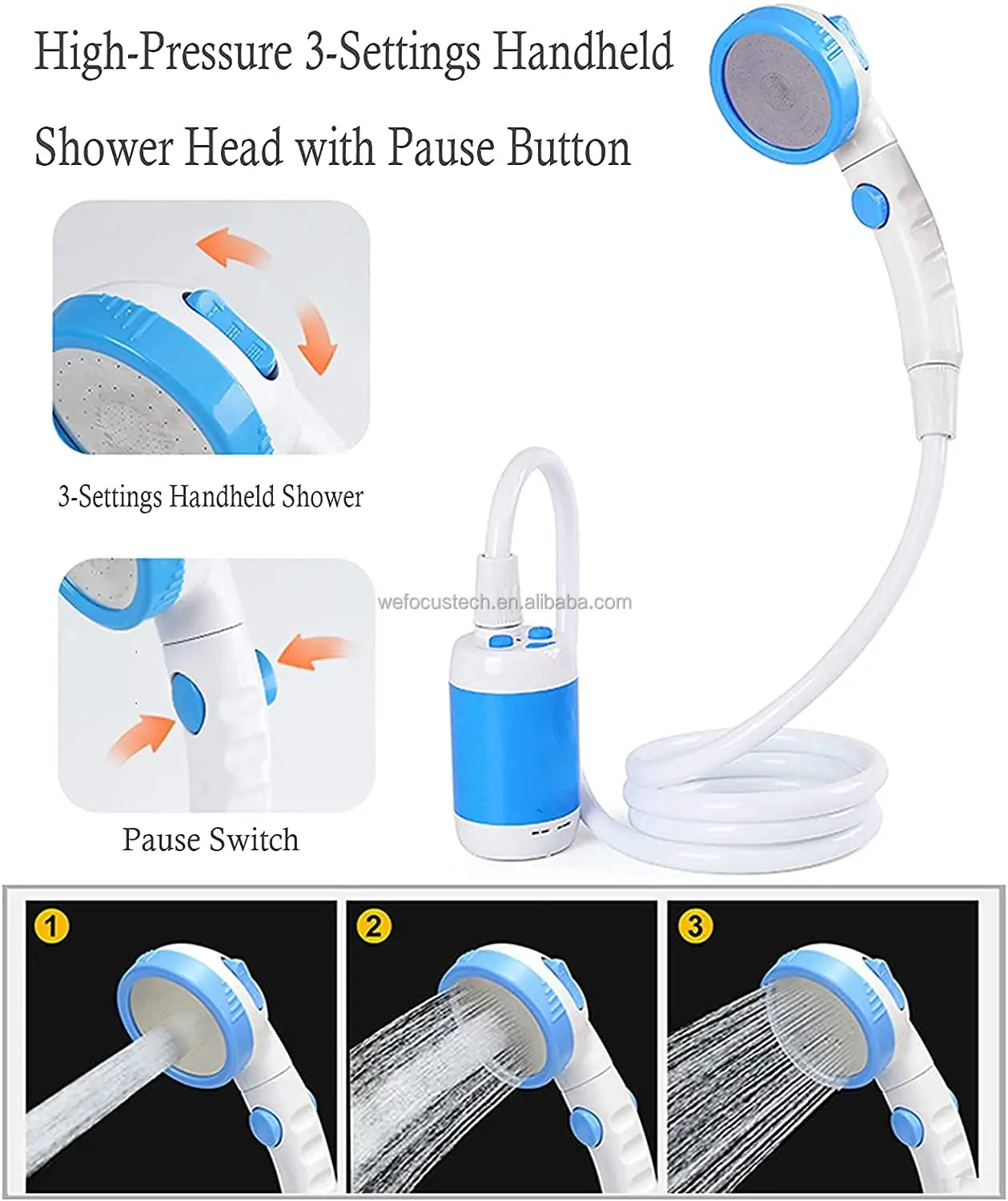 High-Pressure 3-Settings Handheld Shower Head with Pause Button

3-Settings Handheld Shower

wefocustech.en.alibaba.com

Pause Switch

1

2

3